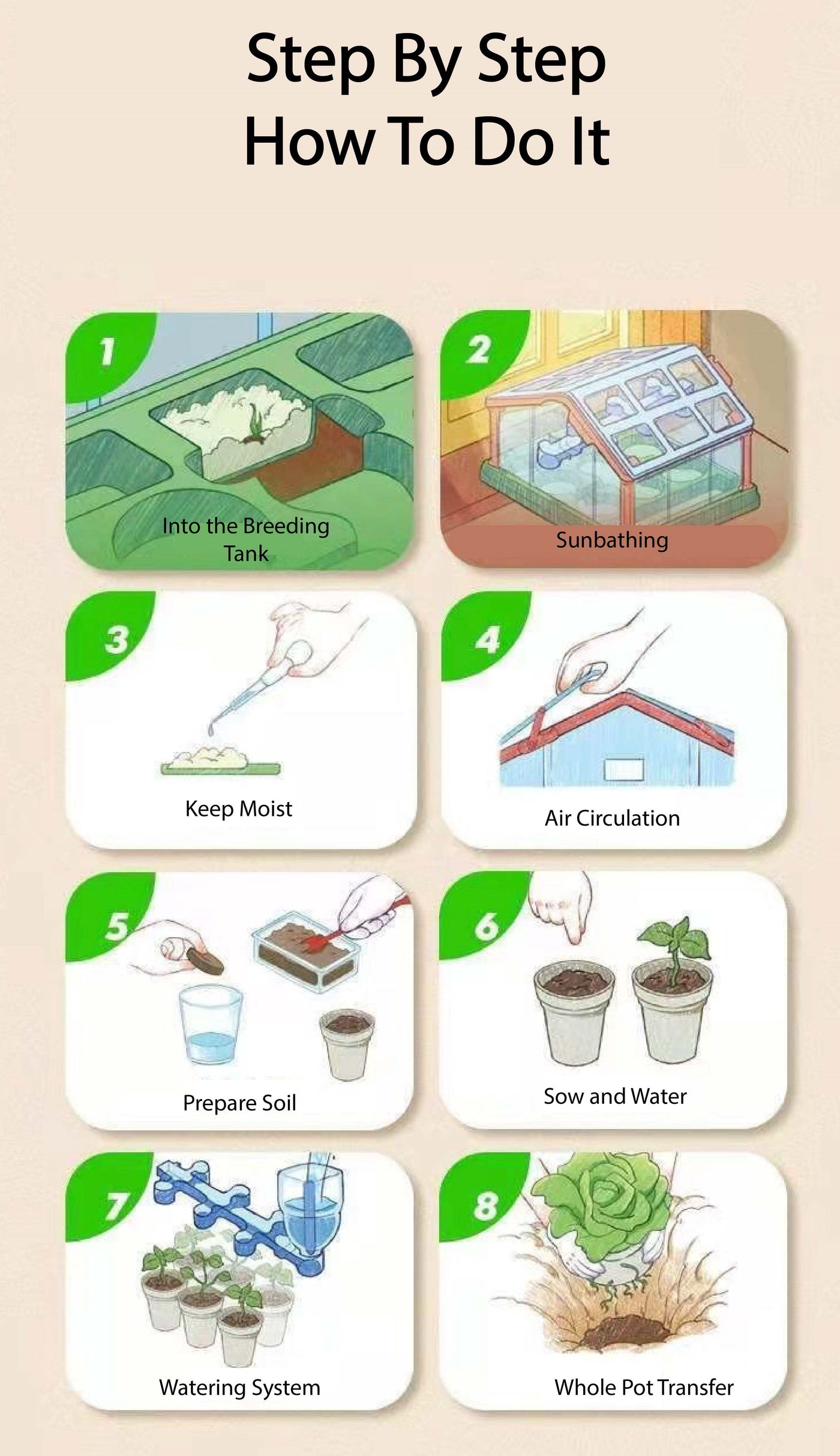 Step By Step
How To Do It

1
Into the Breeding Tank

2
Sunbathing

3
Keep Moist

4
Air Circulation

5
Prepare Soil

6
Sow and Water

7
Watering System

8
Whole Pot Transfer