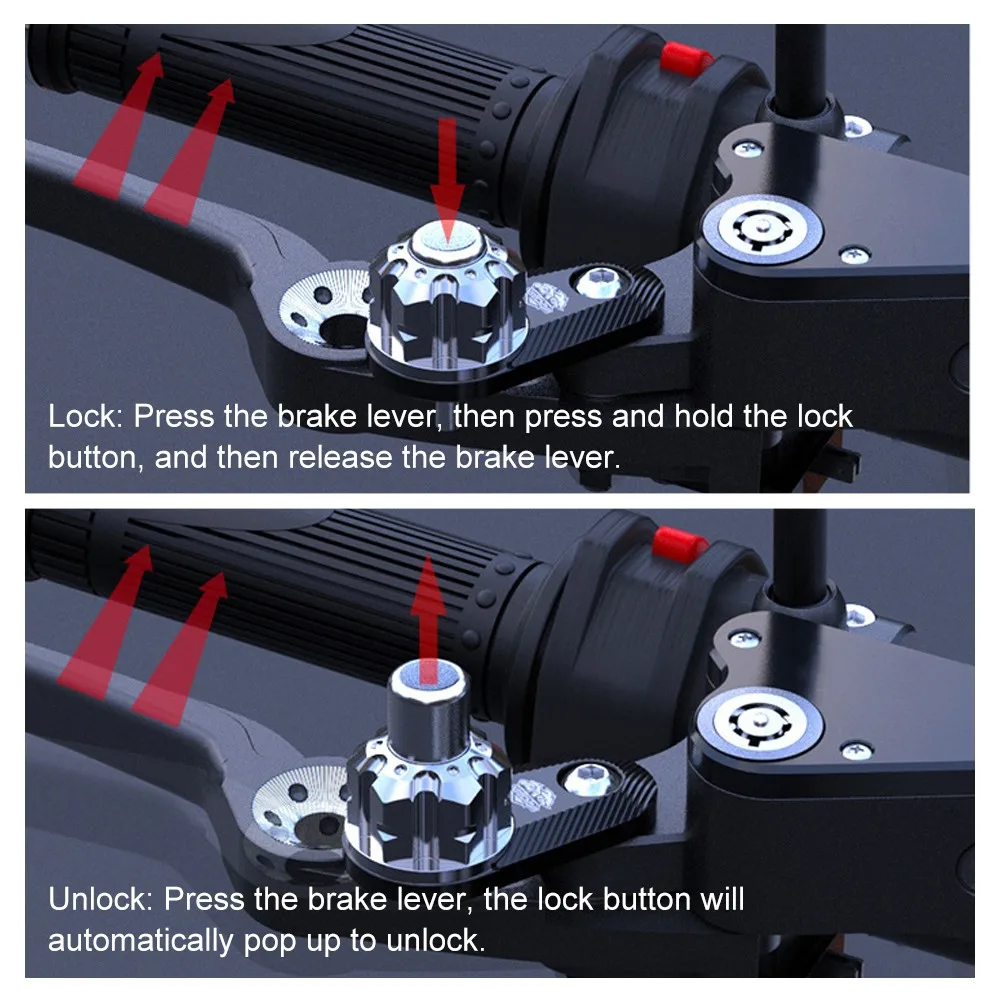 Lock: Press the brake lever, then press and hold the lock button, and then release the brake lever.

Unlock: Press the brake lever, the lock button will automatically pop up to unlock.