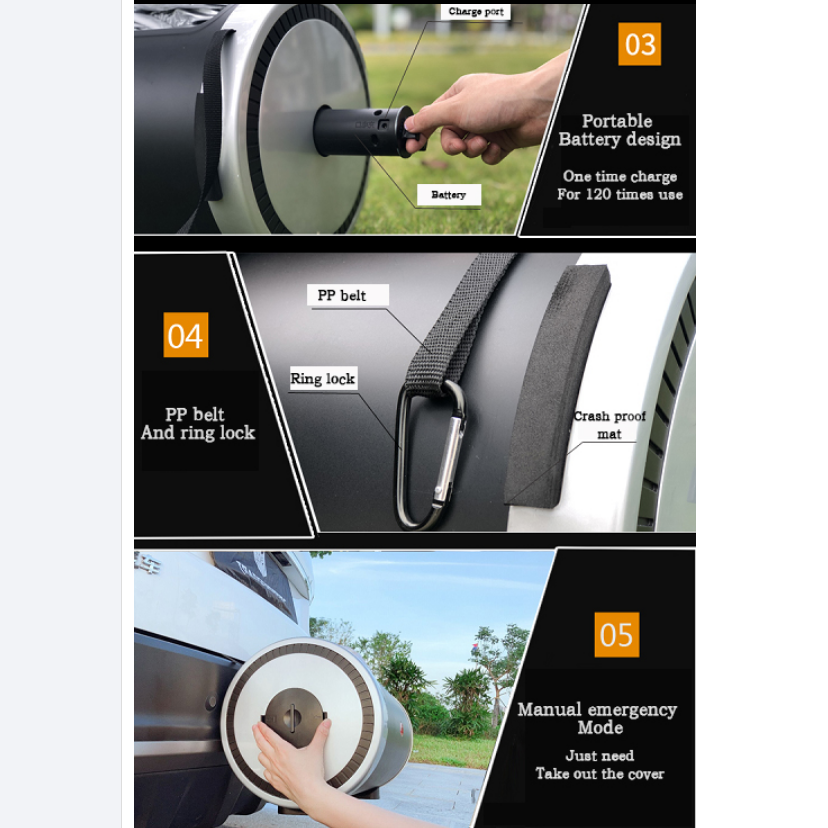 Charge port

Battery

03

Portable Battery design

One time charge For 120 times use

04

PP belt And ring lock

PP belt

Ring lock

Crash proof mat

05

Manual emergency Mode

Just need Take out the cover