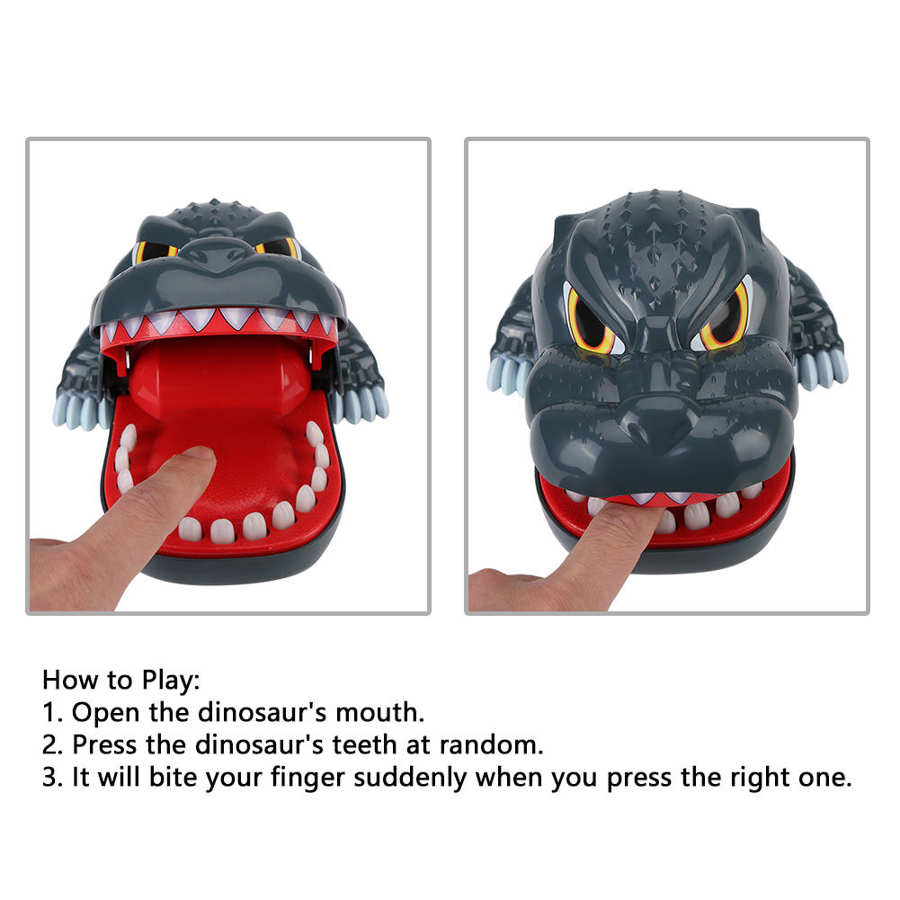 How to Play:
1. Open the dinosaur's mouth.
2. Press the dinosaur's teeth at random.
3. It will bite your finger suddenly when you press the right one.