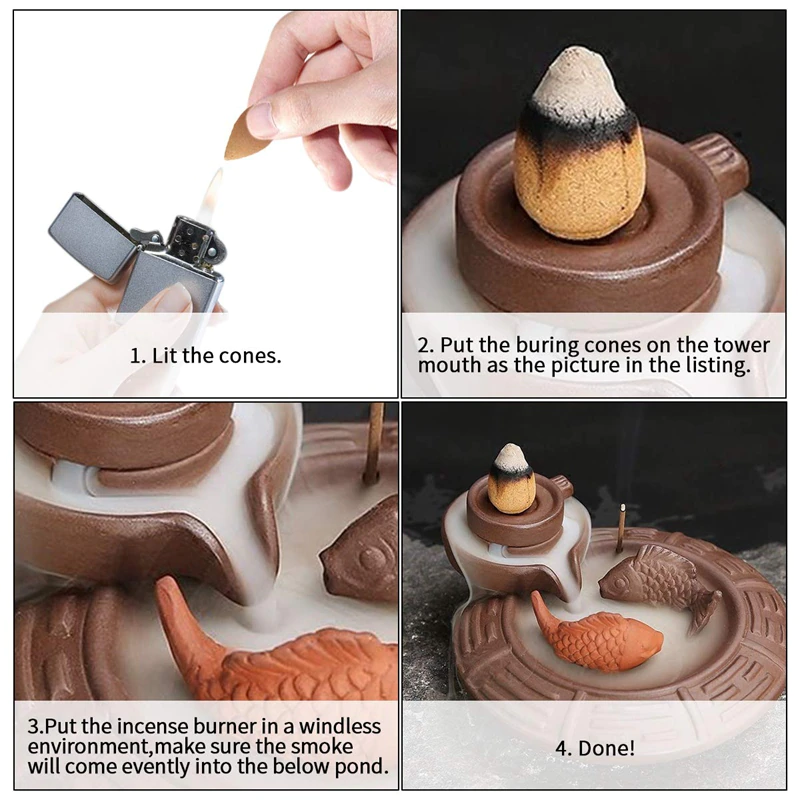 1. Lit the cones.

2. Put the buring cones on the tower mouth as the picture in the listing.

3.Put the incense burner in a windless environment,make sure the smoke will come evently into the below pond.

4. Done!