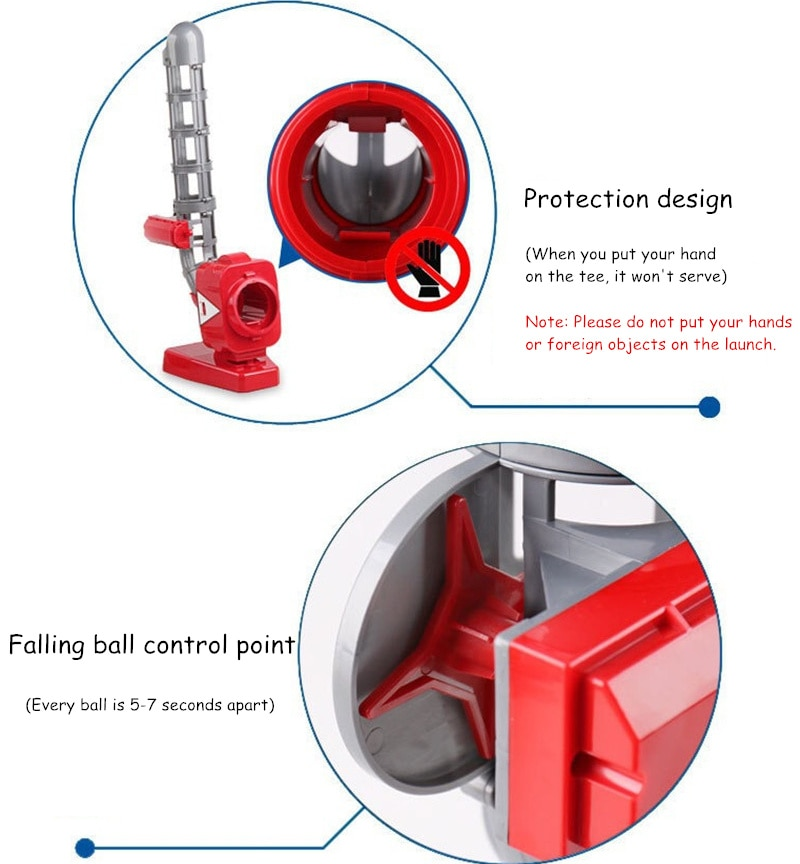 Protection design

(When you put your hand on the tee, it won't serve)

Note: Please do not put your hands or foreign objects on the launch.

Falling ball control point

(Every ball is 5-7 seconds apart)