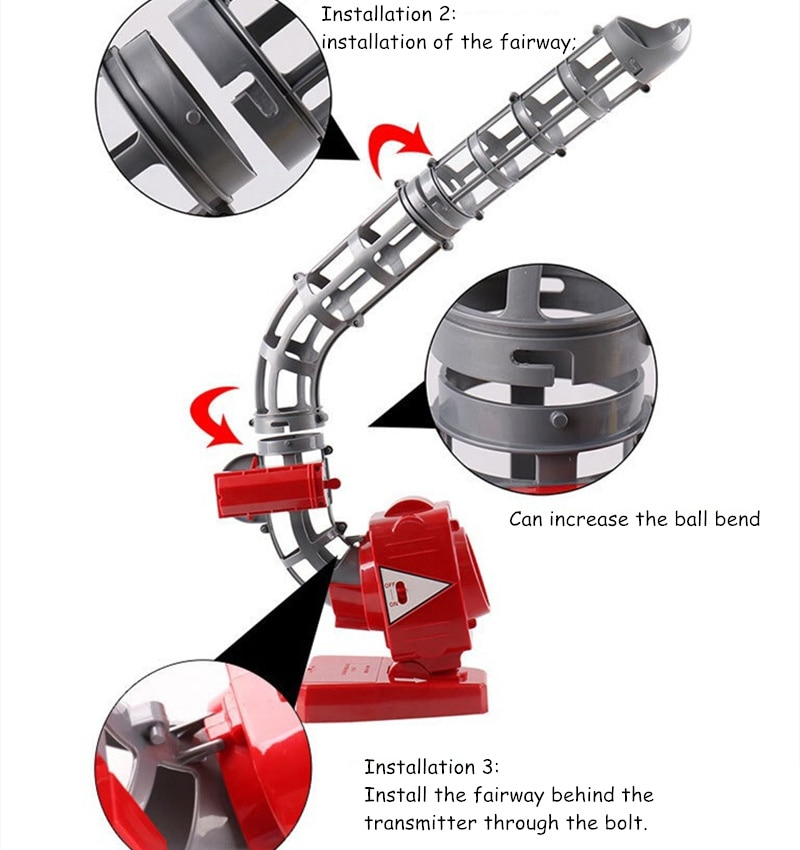 Installation 2:
installation of the fairway;

Can increase the ball bend

OFF
ON

Installation 3:
Install the fairway behind the transmitter through the bolt.