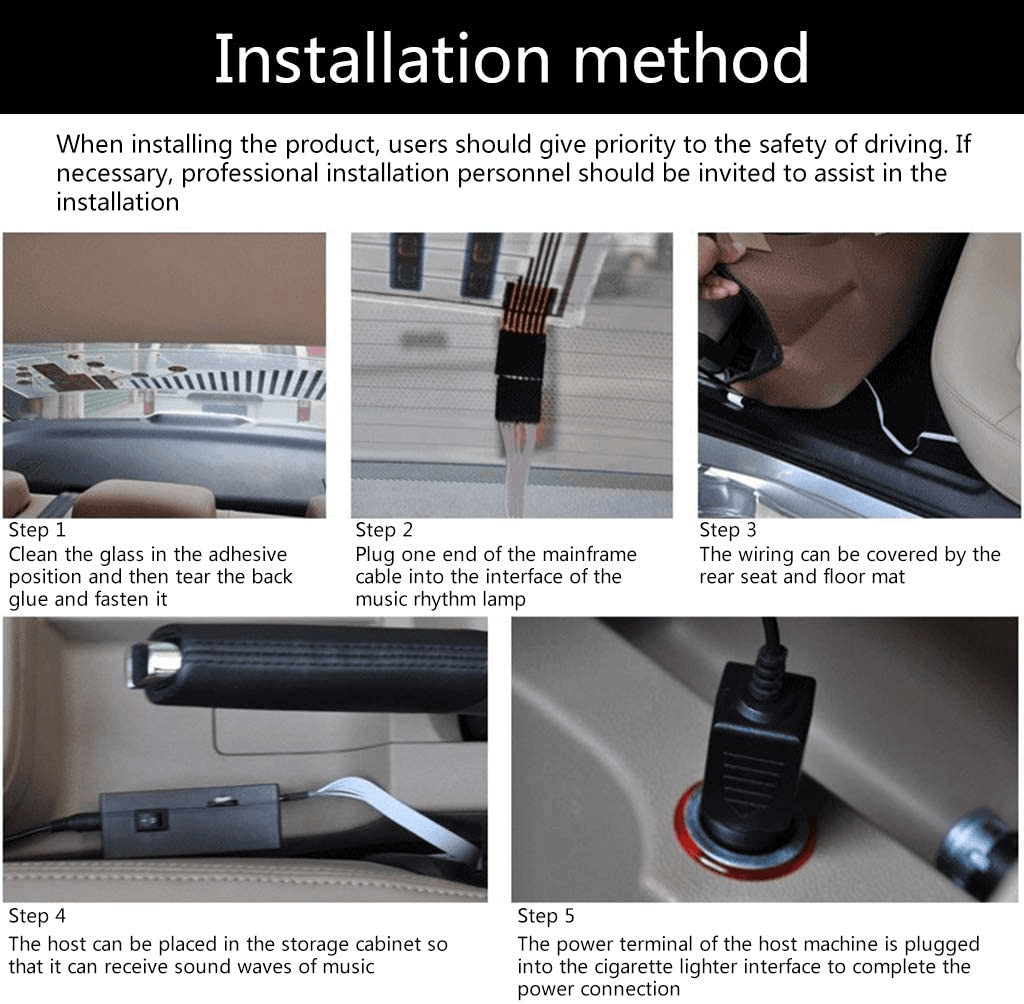 Installation method

When installing the product, users should give priority to the safety of driving. If necessary, professional installation personnel should be invited to assist in the installation

Step 1
Clean the glass in the adhesive position and then tear the back glue and fasten it

Step 2
Plug one end of the mainframe cable into the interface of the music rhythm lamp

Step 3
The wiring can be covered by the rear seat and floor mat

Step 4
The host can be placed in the storage cabinet so that it can receive sound waves of music

Step 5
The power terminal of the host machine is plugged into the cigarette lighter interface to complete the power connection