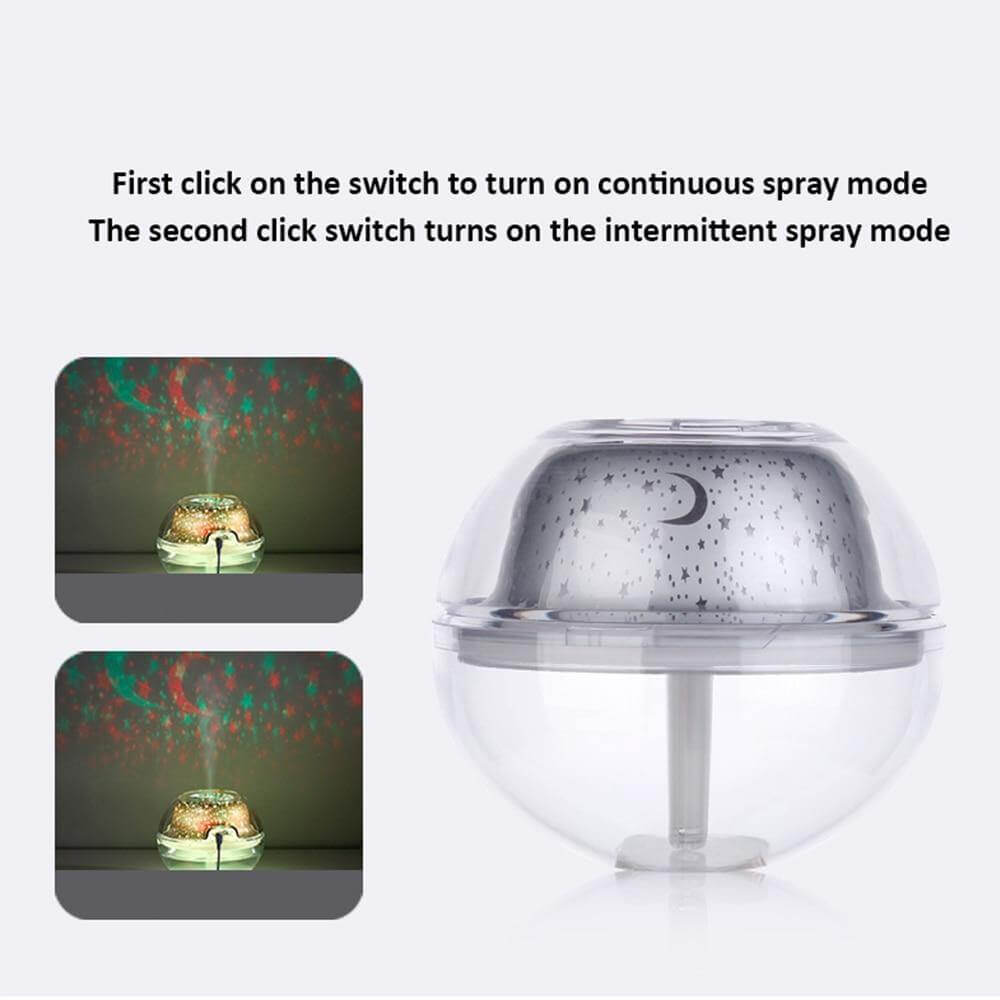 First click on the switch to turn on continuous spray mode
The second click switch turns on the intermittent spray mode