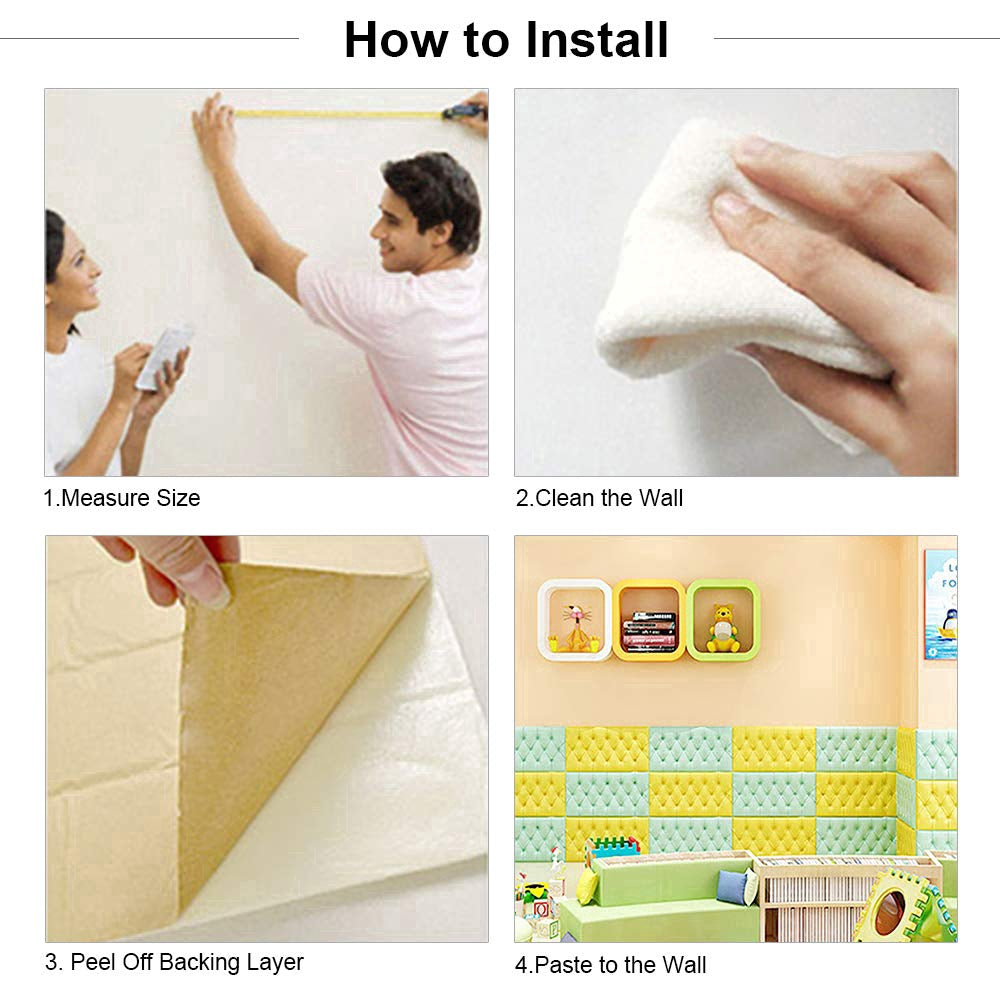 How to Install

1.Measure Size

2.Clean the Wall

3. Peel Off Backing Layer

4.Paste to the Wall