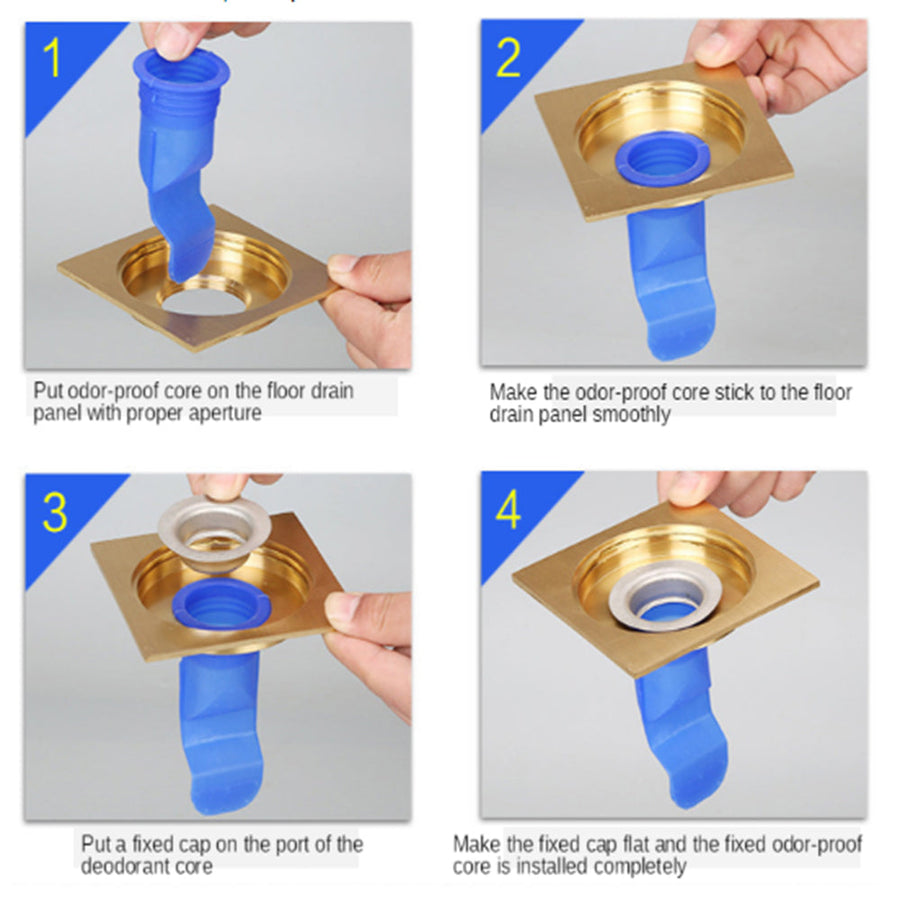 1

Put odor-proof core on the floor drain panel with proper aperture

2

Make the odor-proof core stick to the floor drain panel smoothly

3

Put a fixed cap on the port of the deodorant core

4

Make the fixed cap flat and the fixed odor-proof core is installed completely