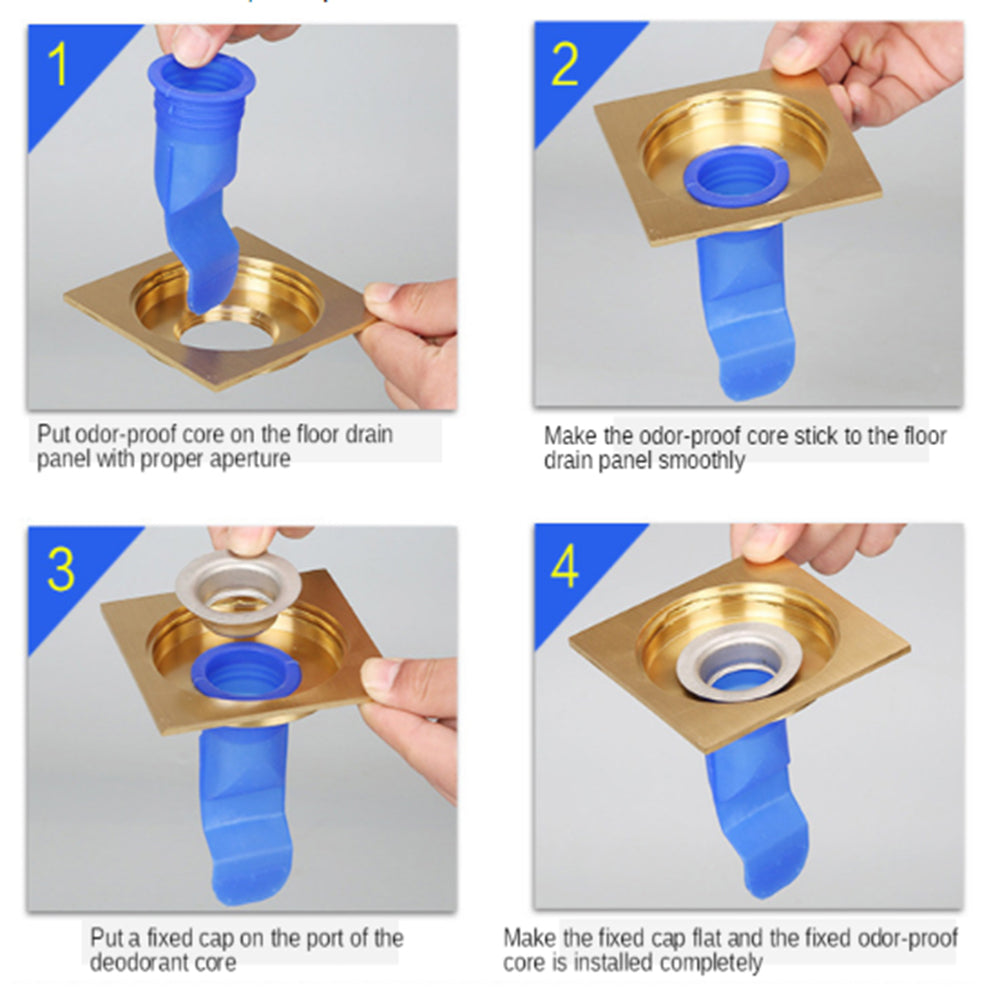 1

Put odor-proof core on the floor drain panel with proper aperture

2

Make the odor-proof core stick to the floor drain panel smoothly

3

Put a fixed cap on the port of the deodorant core

4

Make the fixed cap flat and the fixed odor-proof core is installed completely