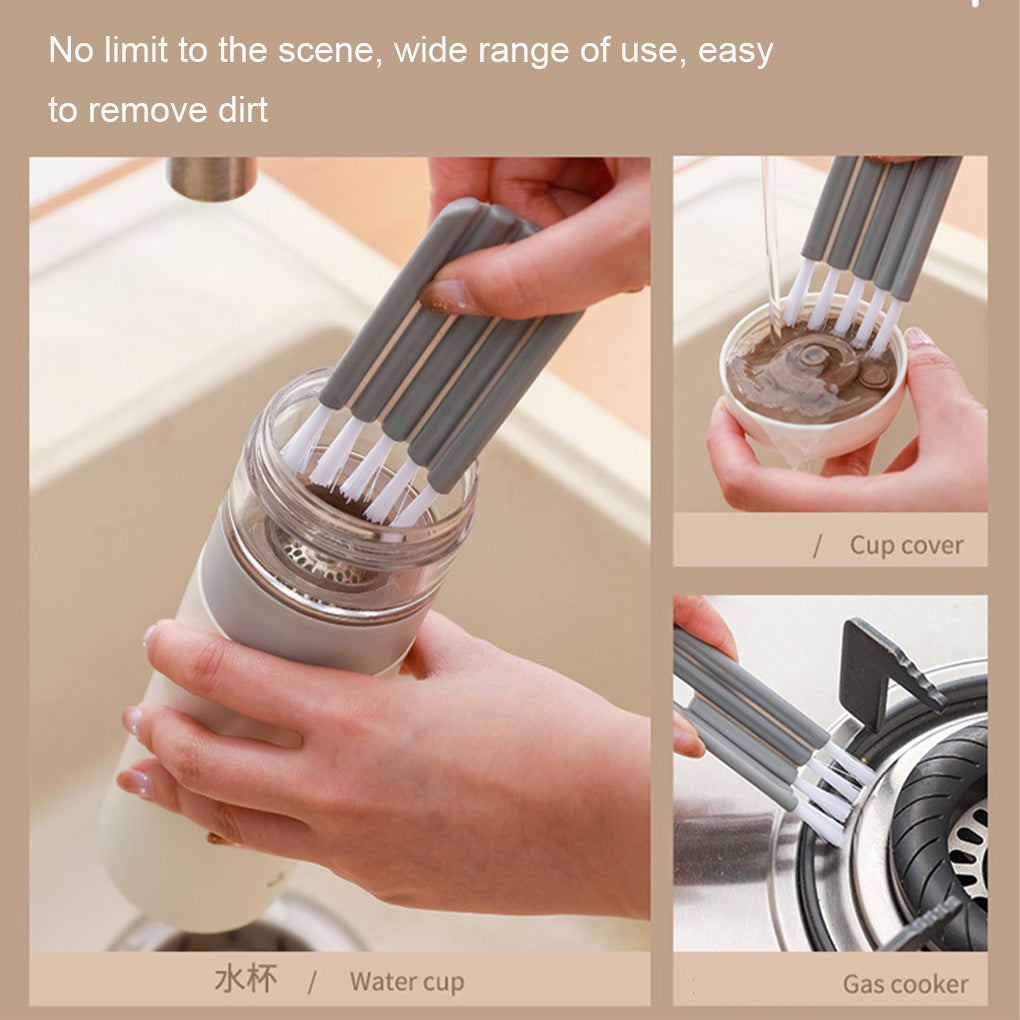 No limit to the scene, wide range of use, easy to remove dirt

/ Cup cover

水杯 / Water cup

Gas cooker