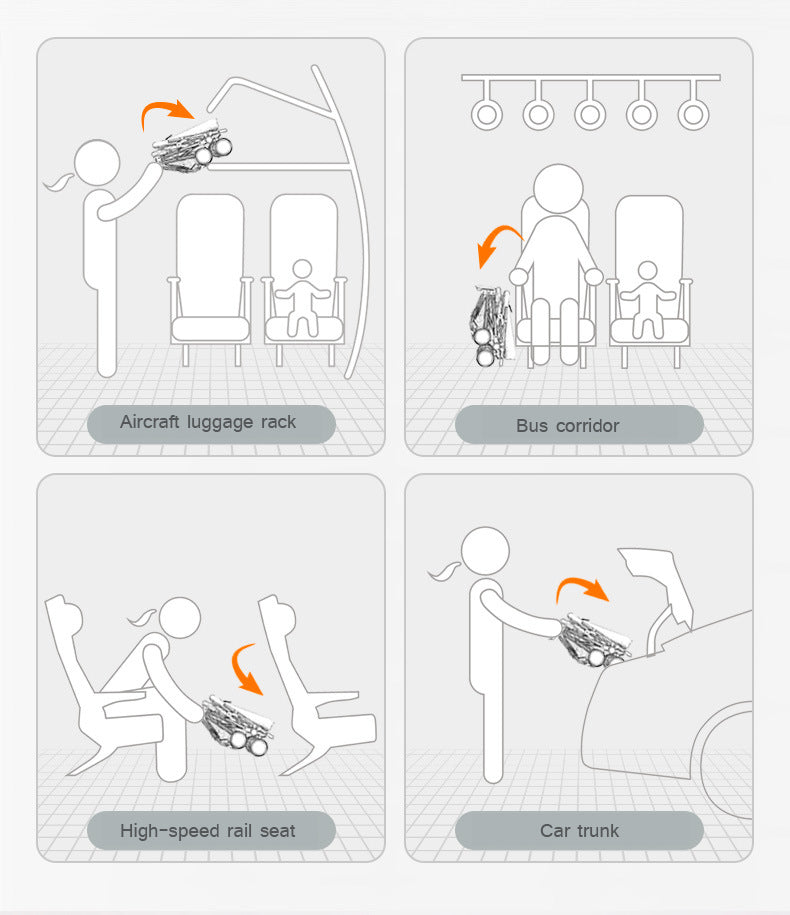 Aircraft luggage rack

Bus corridor

High-speed rail seat

Car trunk