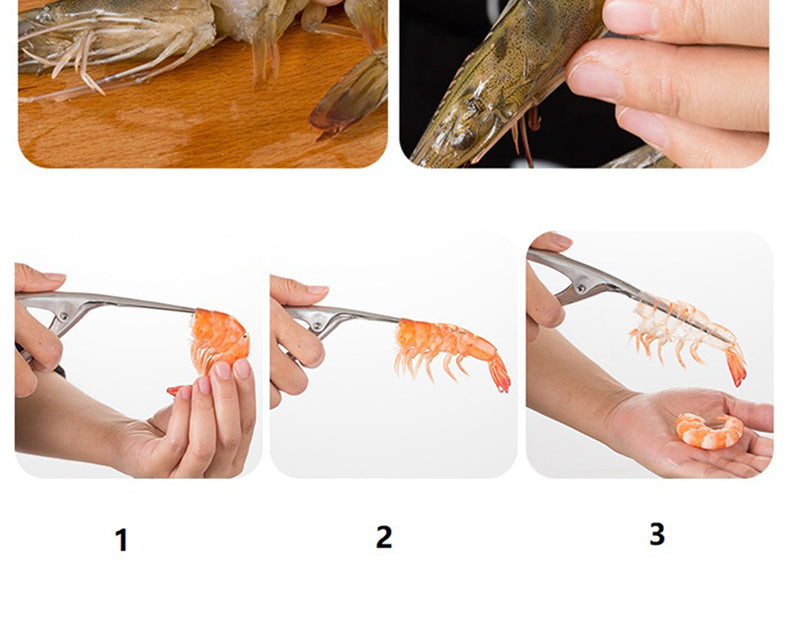 1

2

3