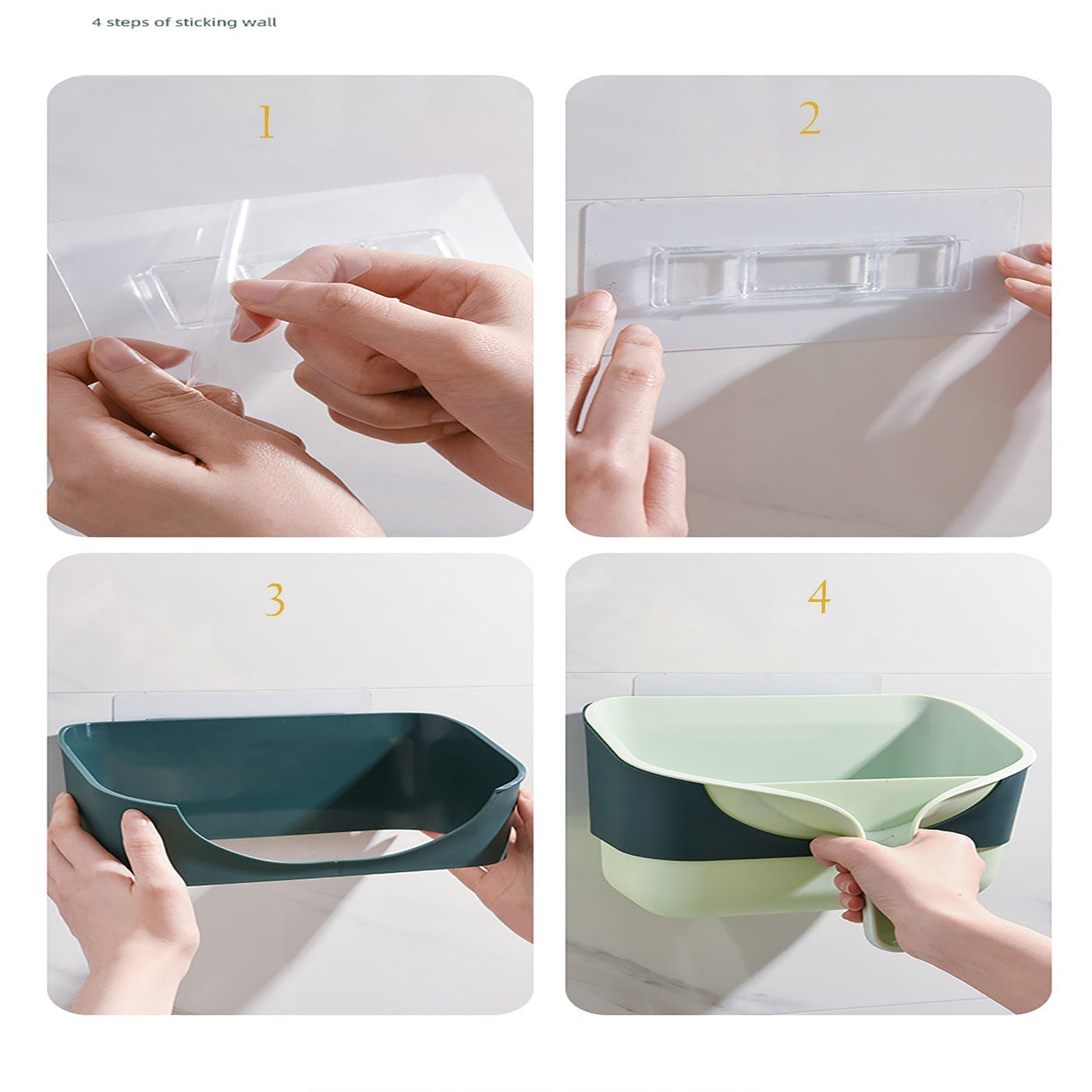 4 steps of sticking wall

1

2

3

4