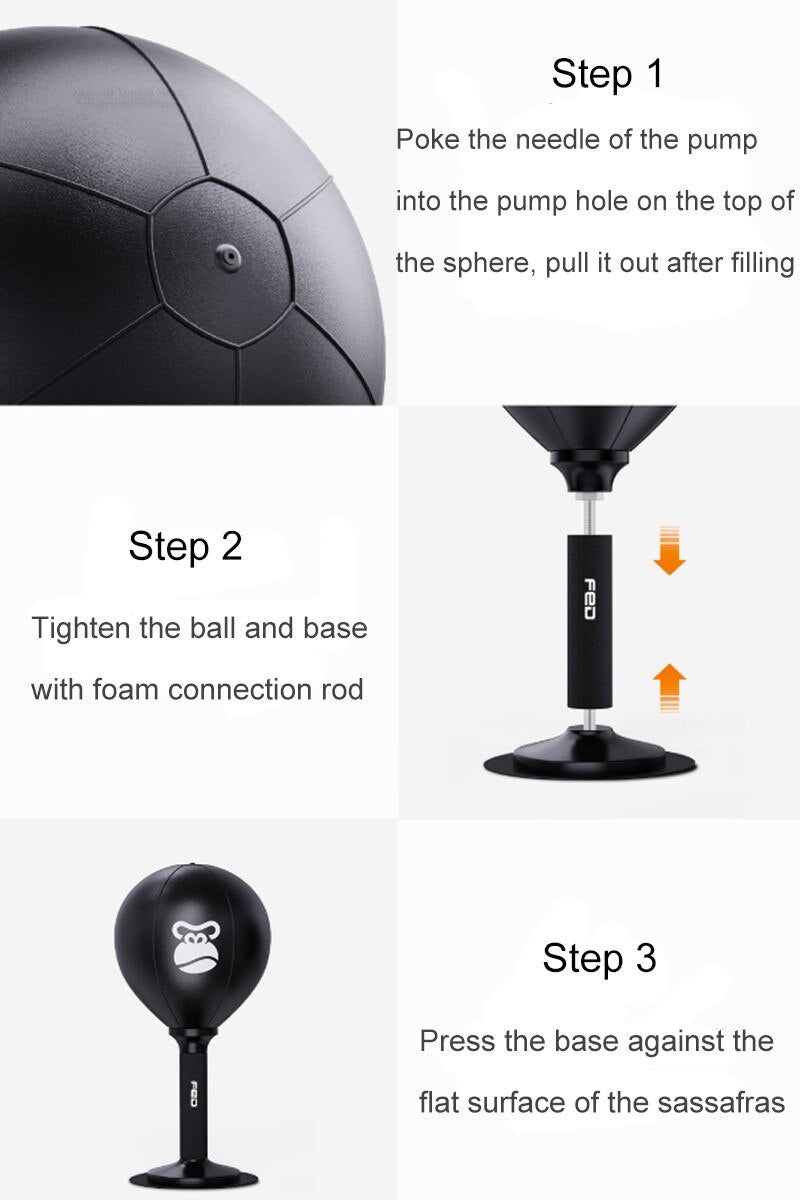 Step 1

Poke the needle of the pump into the pump hole on the top of the sphere, pull it out after filling

Step 2

Tighten the ball and base with foam connection rod

FED

Step 3

Press the base against the flat surface of the sassafras

FED