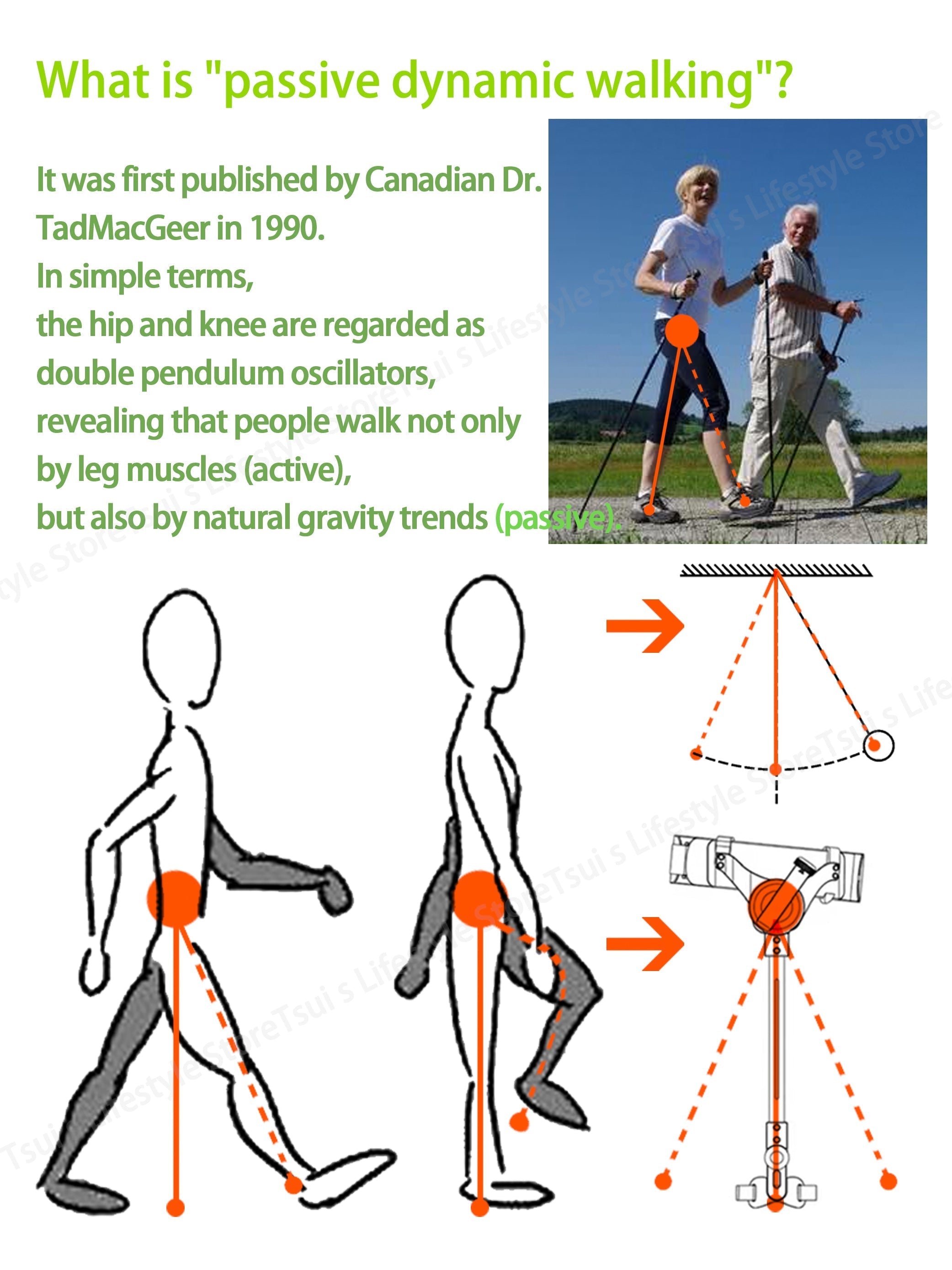 What is "passive dynamic walking"?

It was first published by Canadian Dr. TadMacGeer in 1990.
In simple terms,
the hip and knee are regarded as double pendulum oscillators,
revealing that people walk not only by leg muscles (active),
but also by natural gravity trends (passive).

Tsui s Lifestyle Store