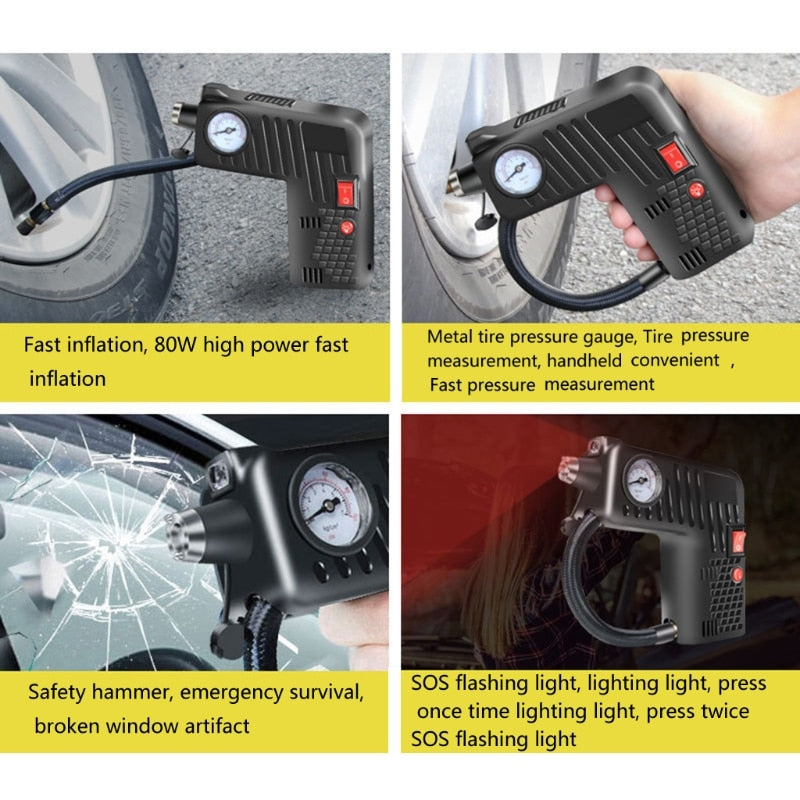 Fast inflation, 80W high power fast inflation

Metal tire pressure gauge, Tire pressure measurement, handheld convenient , Fast pressure measurement

Safety hammer, emergency survival, broken window artifact

SOS flashing light, lighting light, press once time lighting light, press twice SOS flashing light