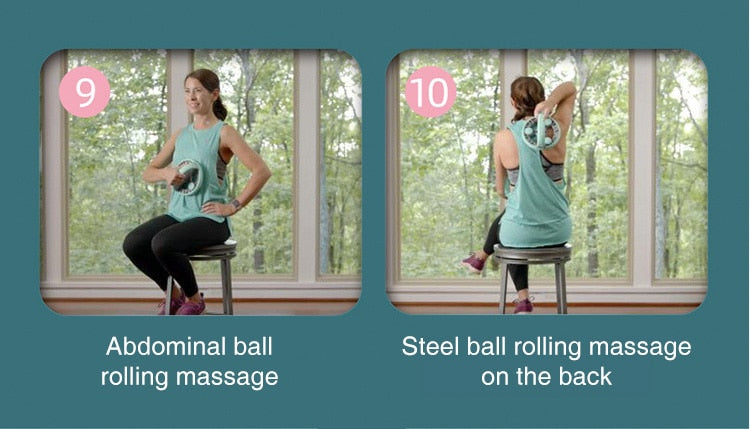 9

Abdominal ball rolling massage

10

Steel ball rolling massage on the back