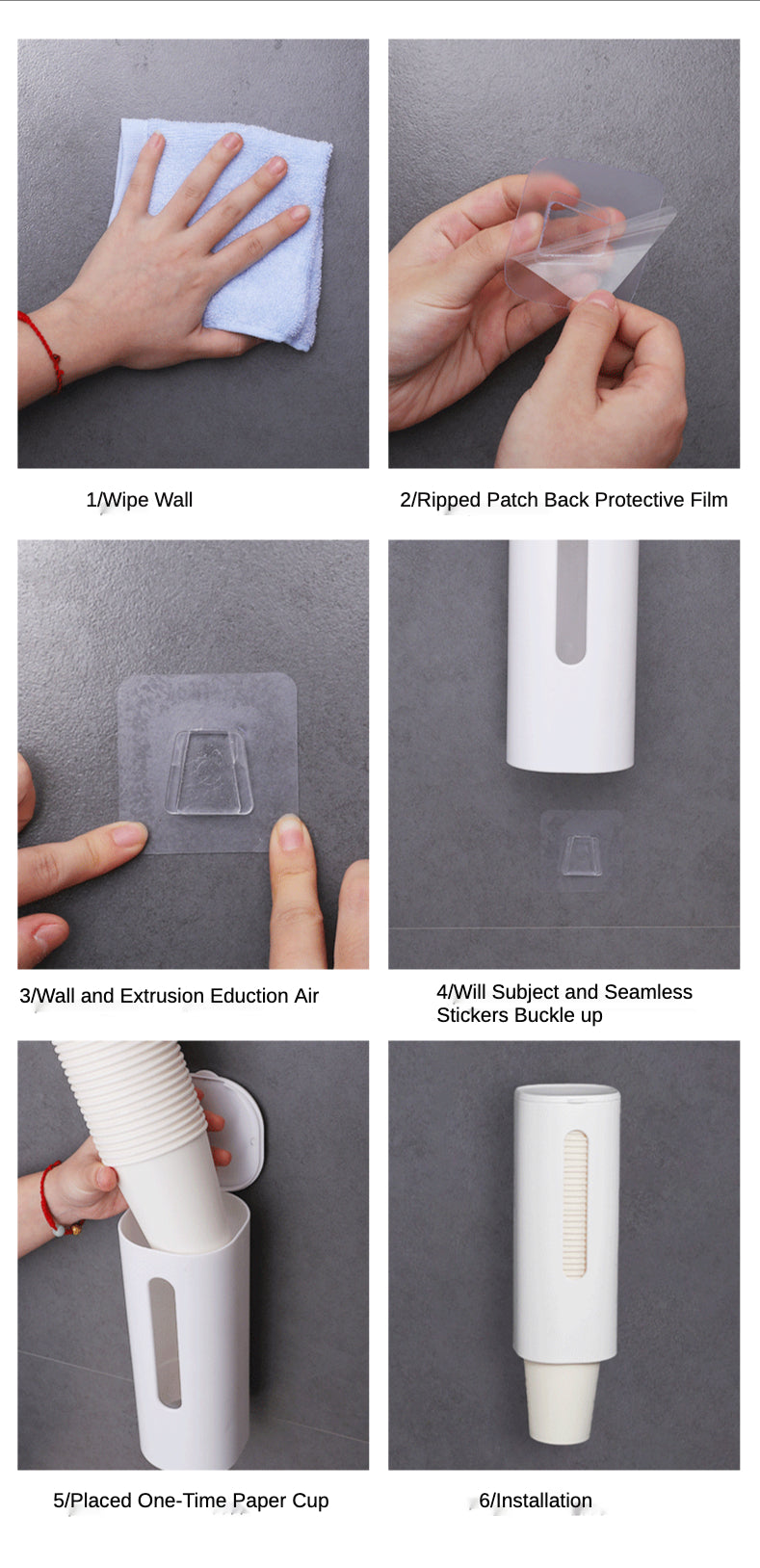 1/Wipe Wall

2/Ripped Patch Back Protective Film

3/Wall and Extrusion Eduction Air

4/Will Subject and Seamless Stickers Buckle up

5/Placed One-Time Paper Cup

6/Installation