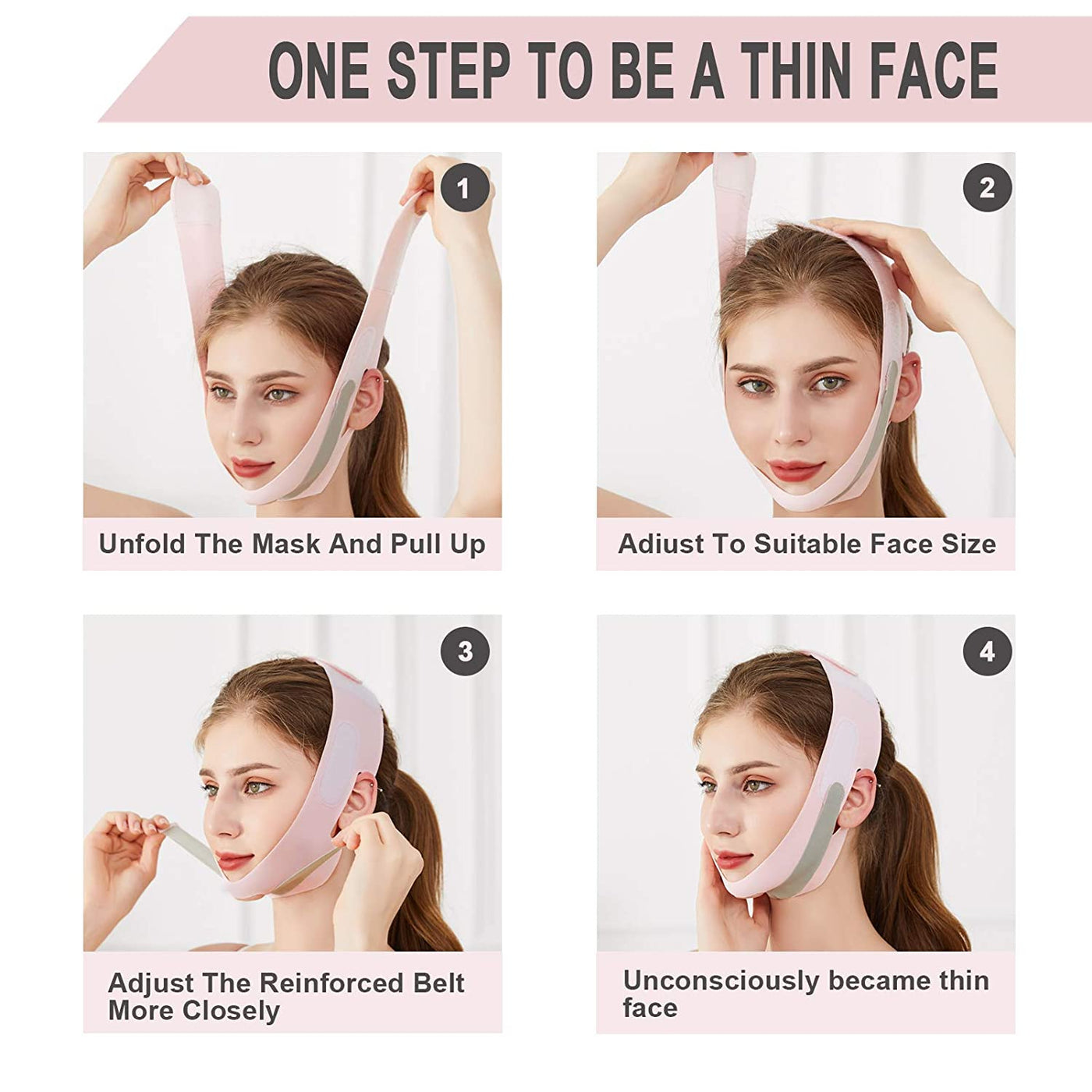 ONE STEP TO BE A THIN FACE

1

Unfold The Mask And Pull Up

2

Adiust To Suitable Face Size

3

Adjust The Reinforced Belt More Closely

4

Unconsciously became thin face