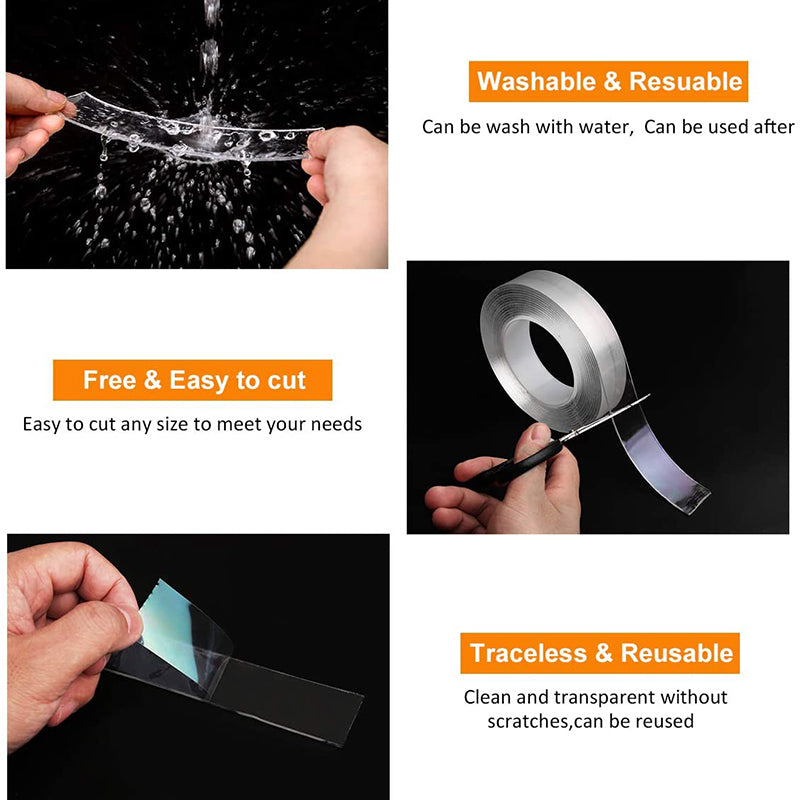 Washable & Resuable

Can be wash with water, Can be used after

Free & Easy to cut

Easy to cut any size to meet your needs

Traceless & Reusable

Clean and transparent without scratches,can be reused