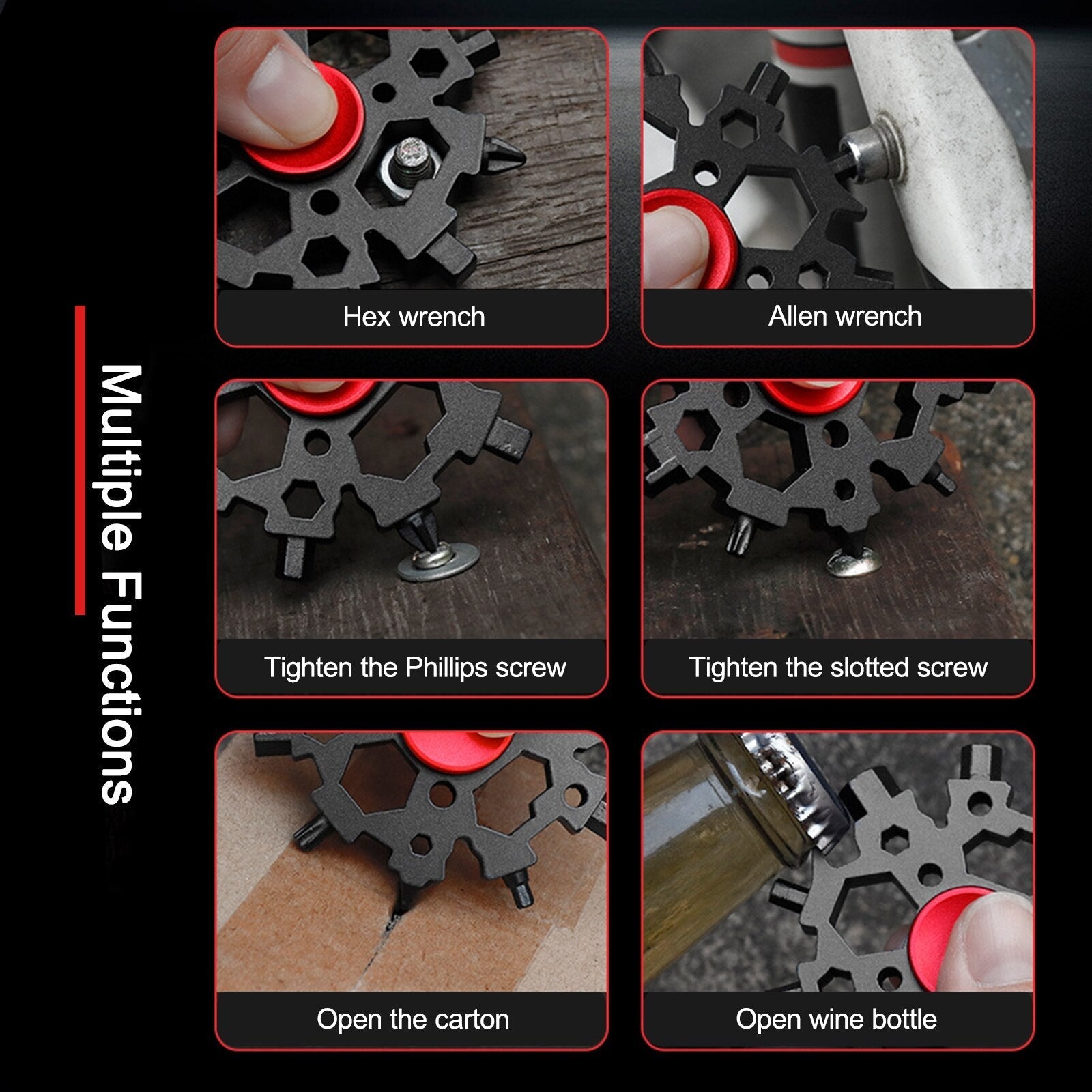 Multiple Functions

Hex wrench

Allen wrench

Tighten the Phillips screw

Tighten the slotted screw

Open the carton

Open wine bottle