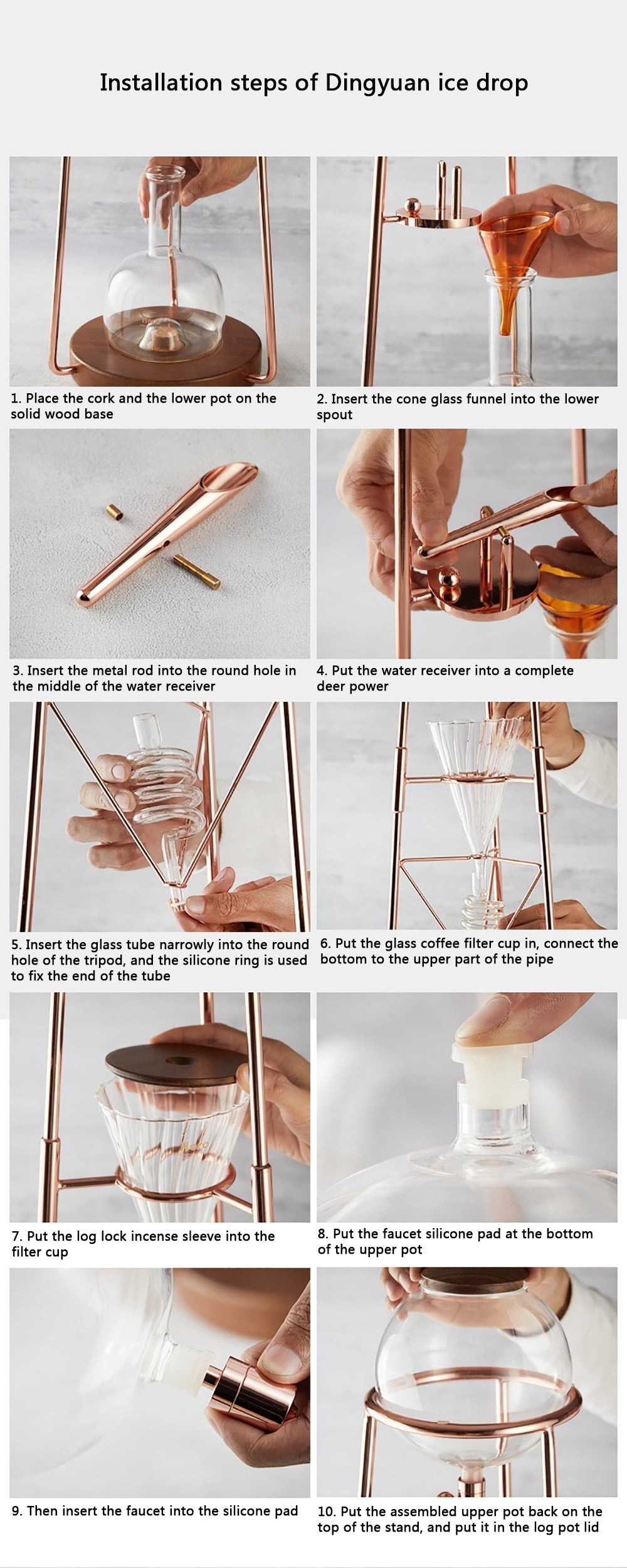 Installation steps of Dingyuan ice drop

1. Place the cork and the lower pot on the solid wood base

2. Insert the cone glass funnel into the lower spout

3. Insert the metal rod into the round hole in the middle of the water receiver

4. Put the water receiver into a complete deer power

5. Insert the glass tube narrowly into the round hole of the tripod, and the silicone ring is used to fix the end of the tube

6. Put the glass coffee filter cup in, connect the bottom to the upper part of the pipe

7. Put the log lock incense sleeve into the filter cup

8. Put the faucet silicone pad at the bottom of the upper pot

9. Then insert the faucet into the silicone pad

10. Put the assembled upper pot back on the top of the stand, and put it in the log pot lid