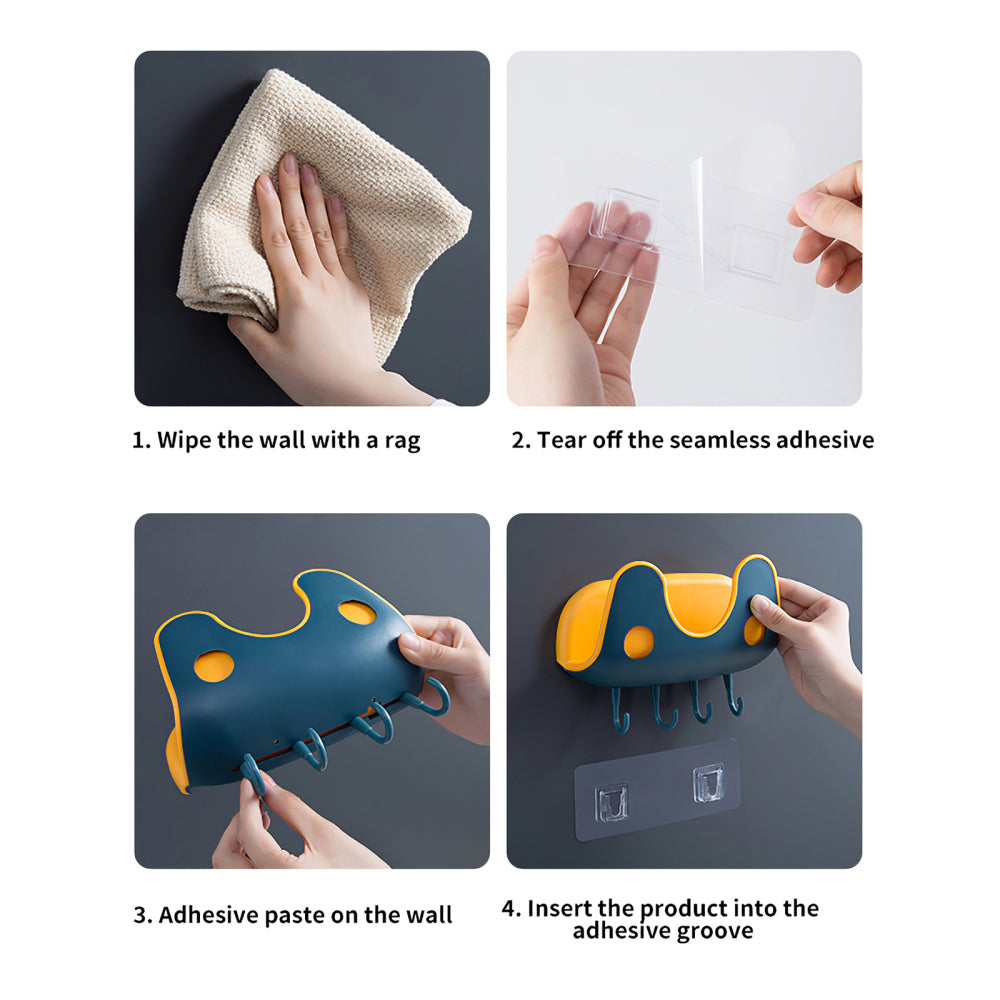 1. Wipe the wall with a rag

2. Tear off the seamless adhesive

3. Adhesive paste on the wall

4. Insert the product into the adhesive groove