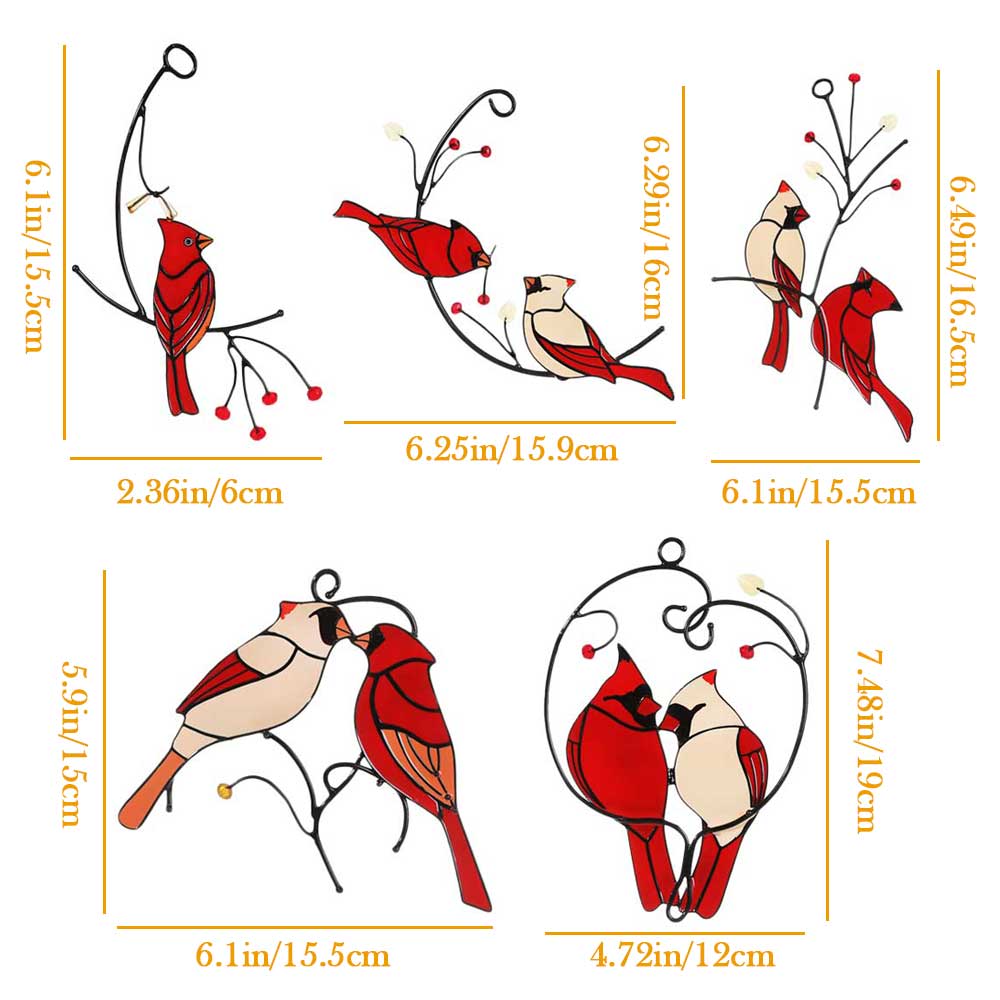 6.1in/15.5cm

2.36in/6cm

6.29in/16cm

6.25in/15.9cm

6.49in/16.5cm

6.1in/15.5cm

5.9in/15cm

6.1in/15.5cm

7.48in/19cm

4.72in/12cm