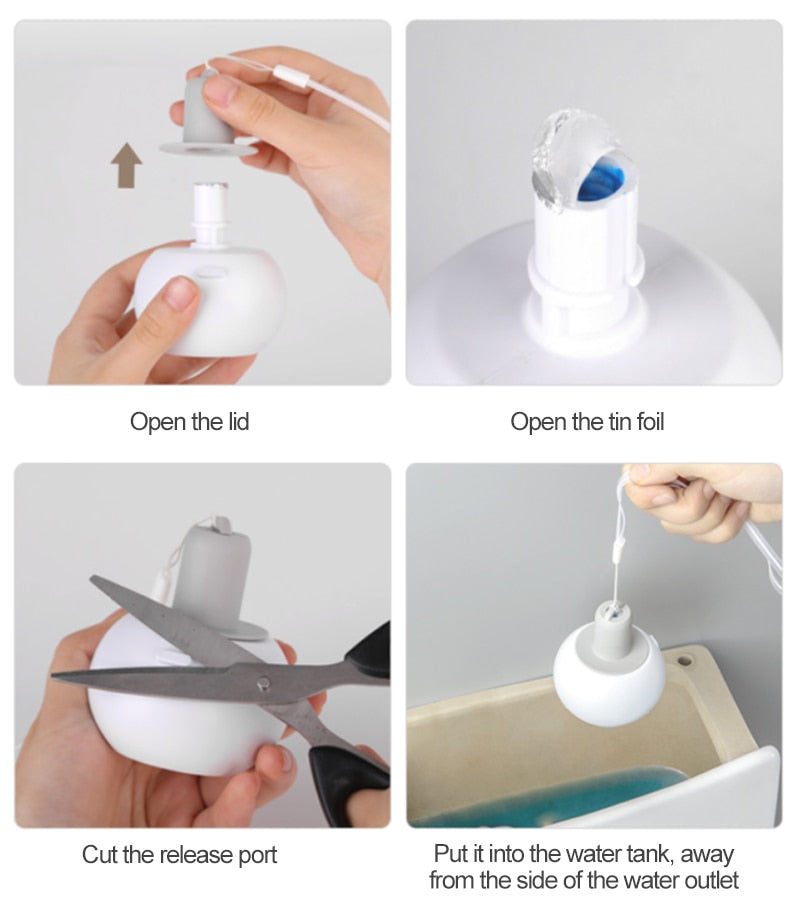 Open the lid

Open the tin foil

Cut the release port

Put it into the water tank, away from the side of the water outlet