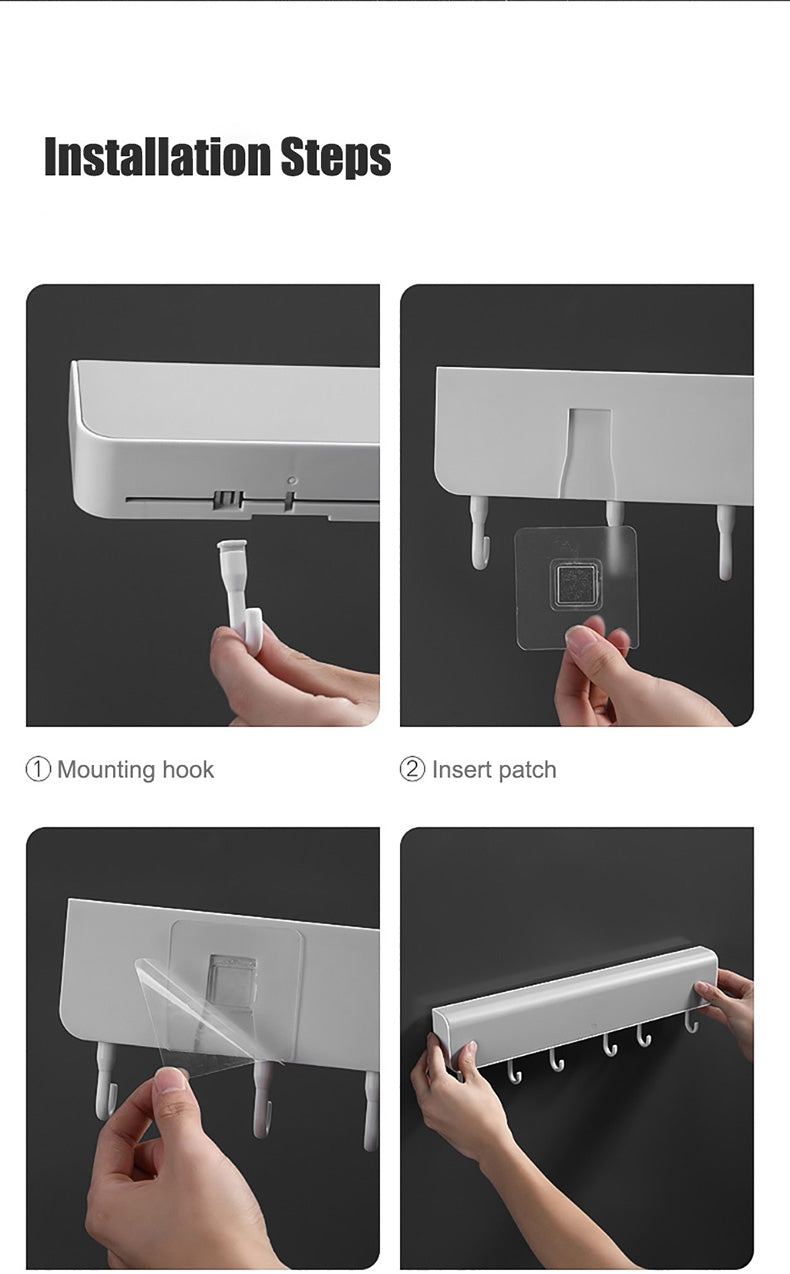 Installation Steps

① Mounting hook

② Insert patch