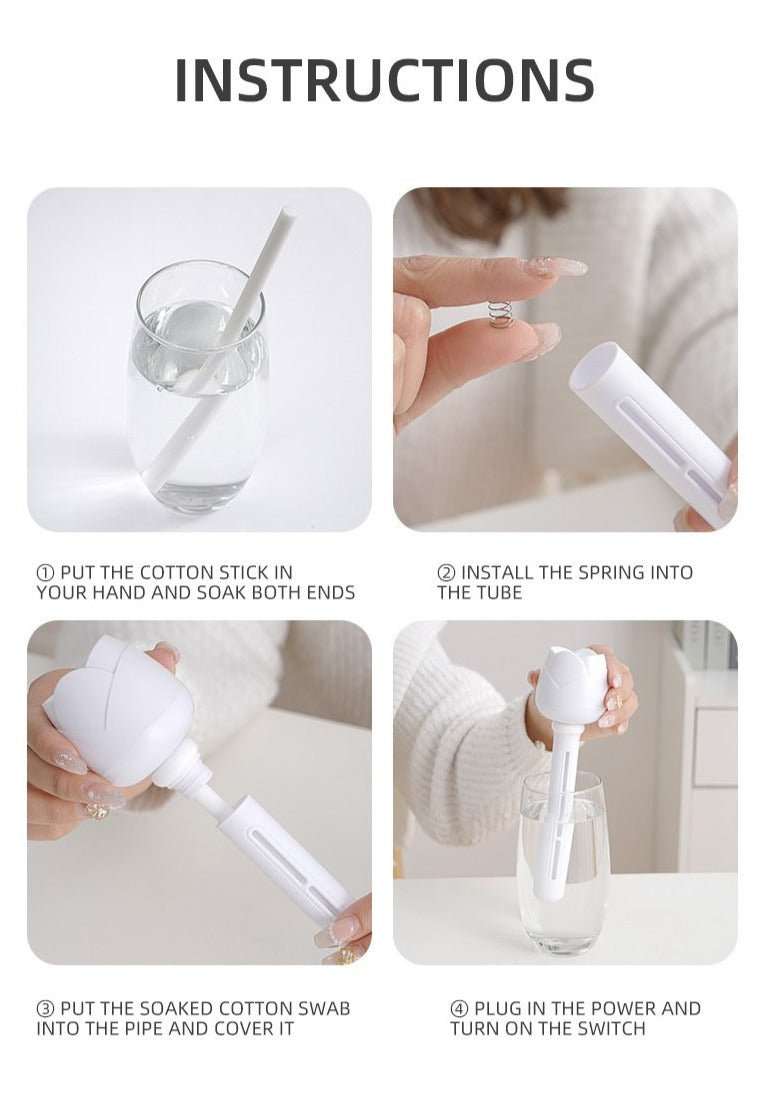 INSTRUCTIONS

① PUT THE COTTON STICK IN YOUR HAND AND SOAK BOTH ENDS

② INSTALL THE SPRING INTO THE TUBE

③ PUT THE SOAKED COTTON SWAB INTO THE PIPE AND COVER IT

④ PLUG IN THE POWER AND TURN ON THE SWITCH