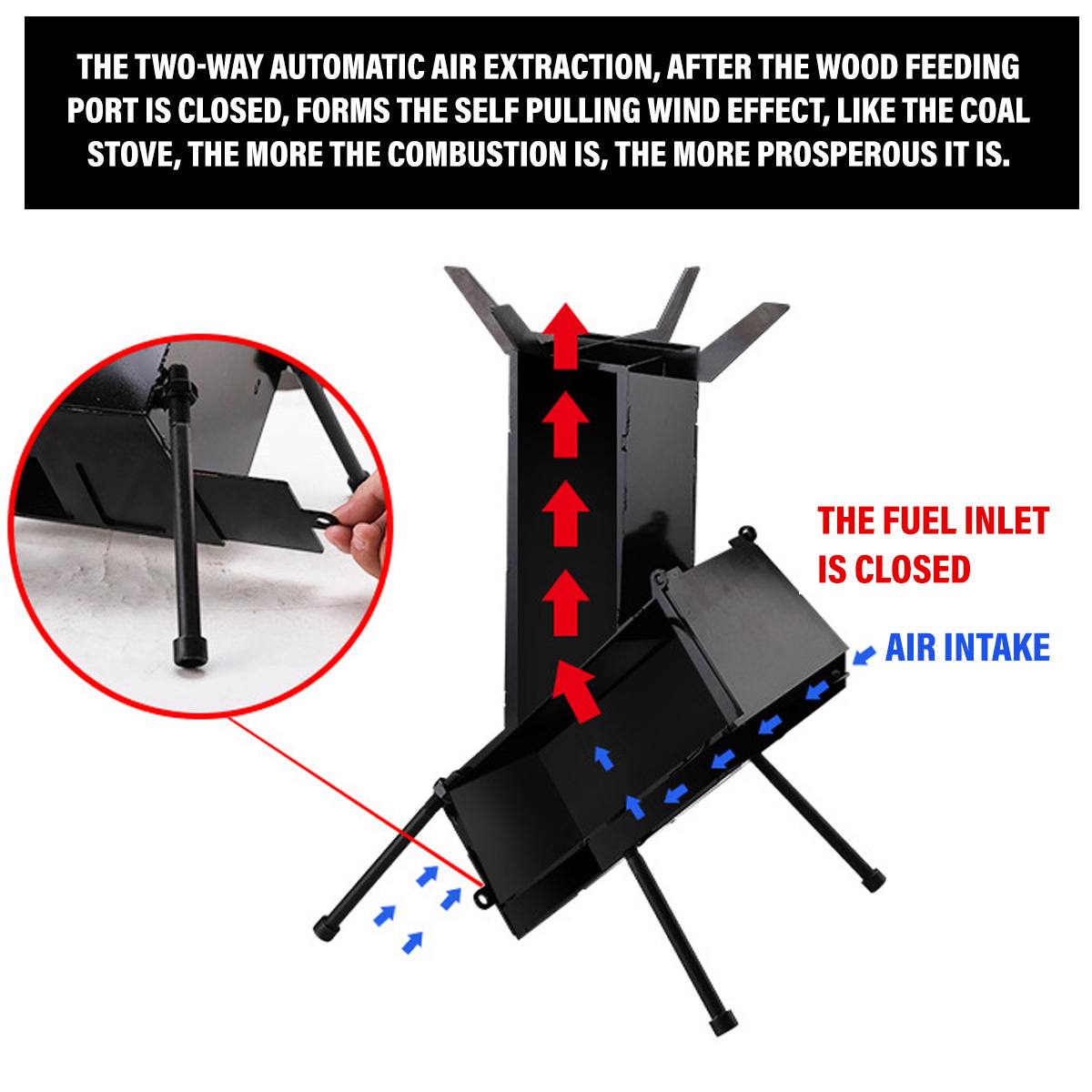 THE TWO-WAY AUTOMATIC AIR EXTRACTION, AFTER THE WOOD FEEDING PORT IS CLOSED, FORMS THE SELF PULLING WIND EFFECT, LIKE THE COAL STOVE, THE MORE THE COMBUSTION IS, THE MORE PROSPEROUS IT IS.

THE FUEL INLET IS CLOSED

AIR INTAKE