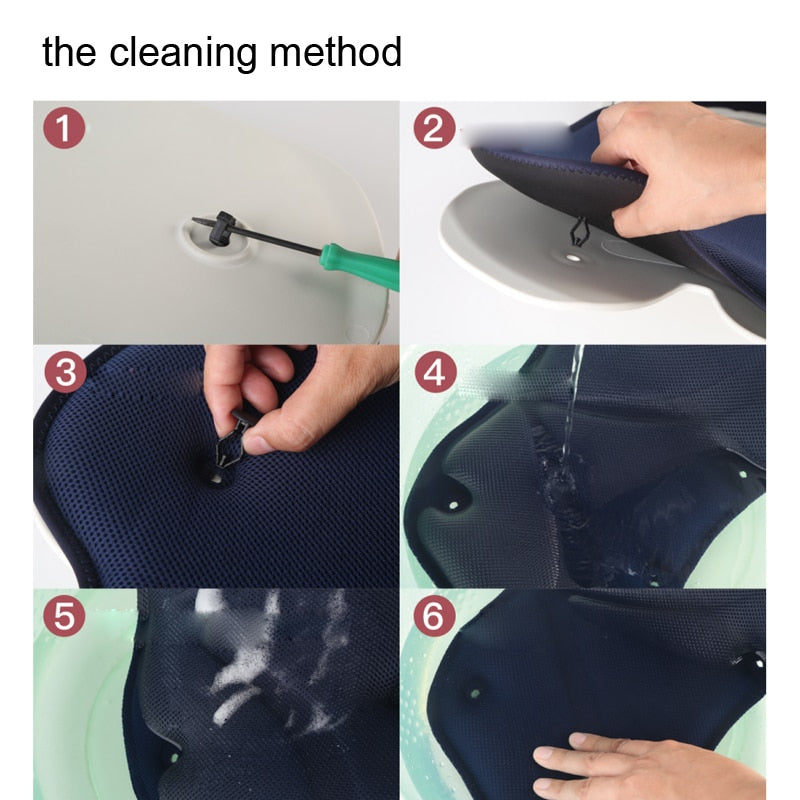 the cleaning method

1

2

3

4

5

6