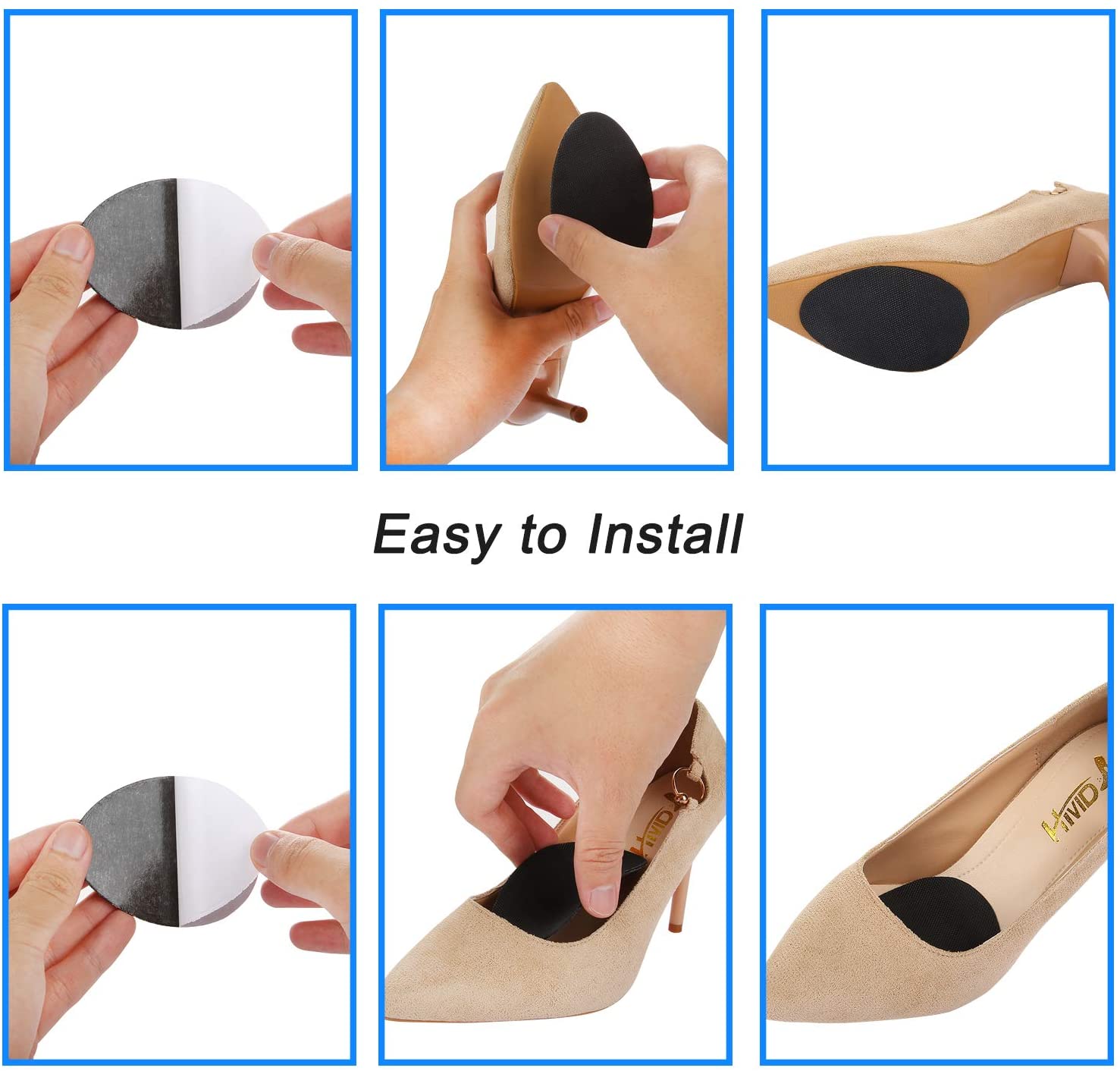 Easy to Install

HIVID

HIVID