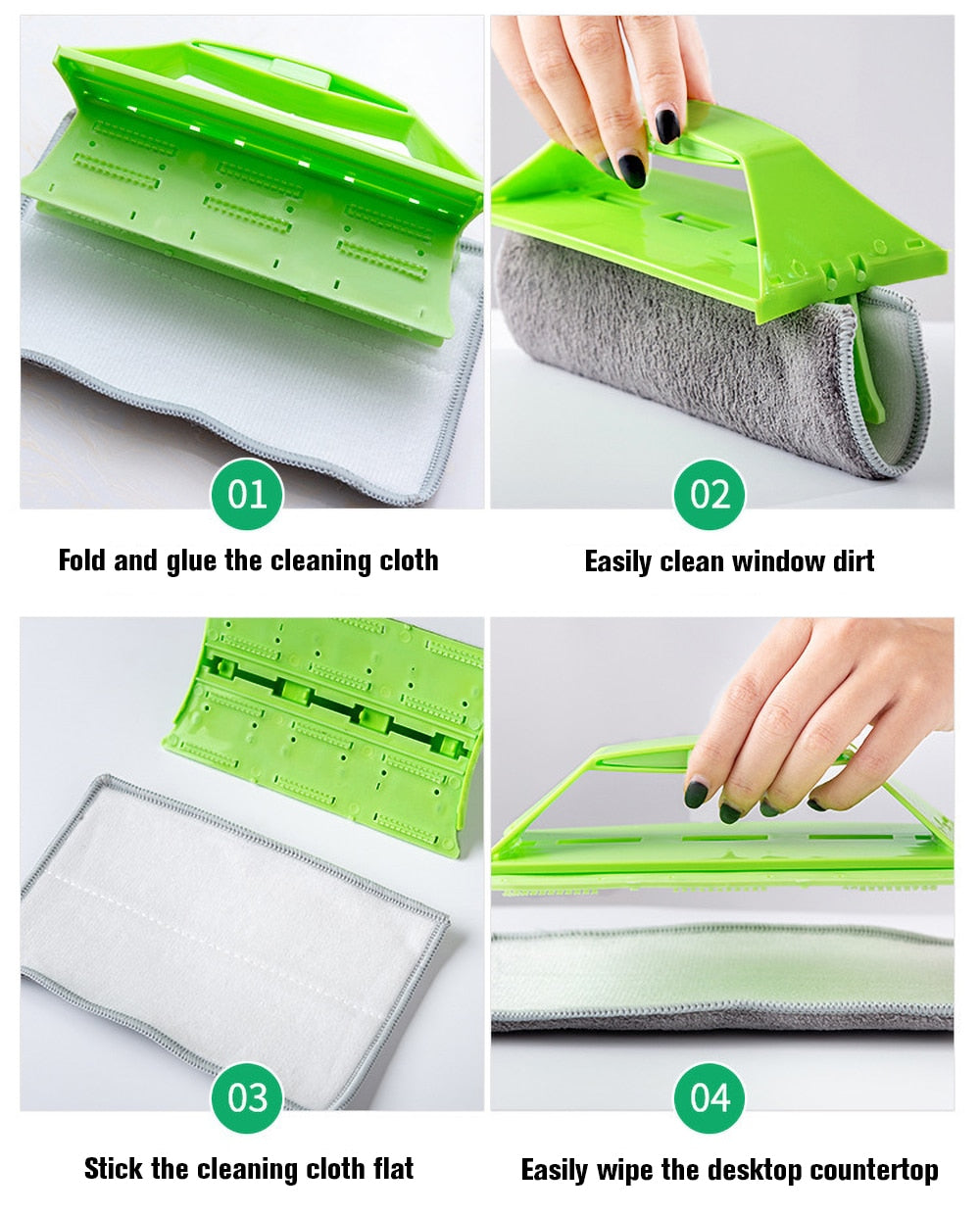 01

Fold and glue the cleaning cloth

02

Easily clean window dirt

03

Stick the cleaning cloth flat

04

Easily wipe the desktop countertop