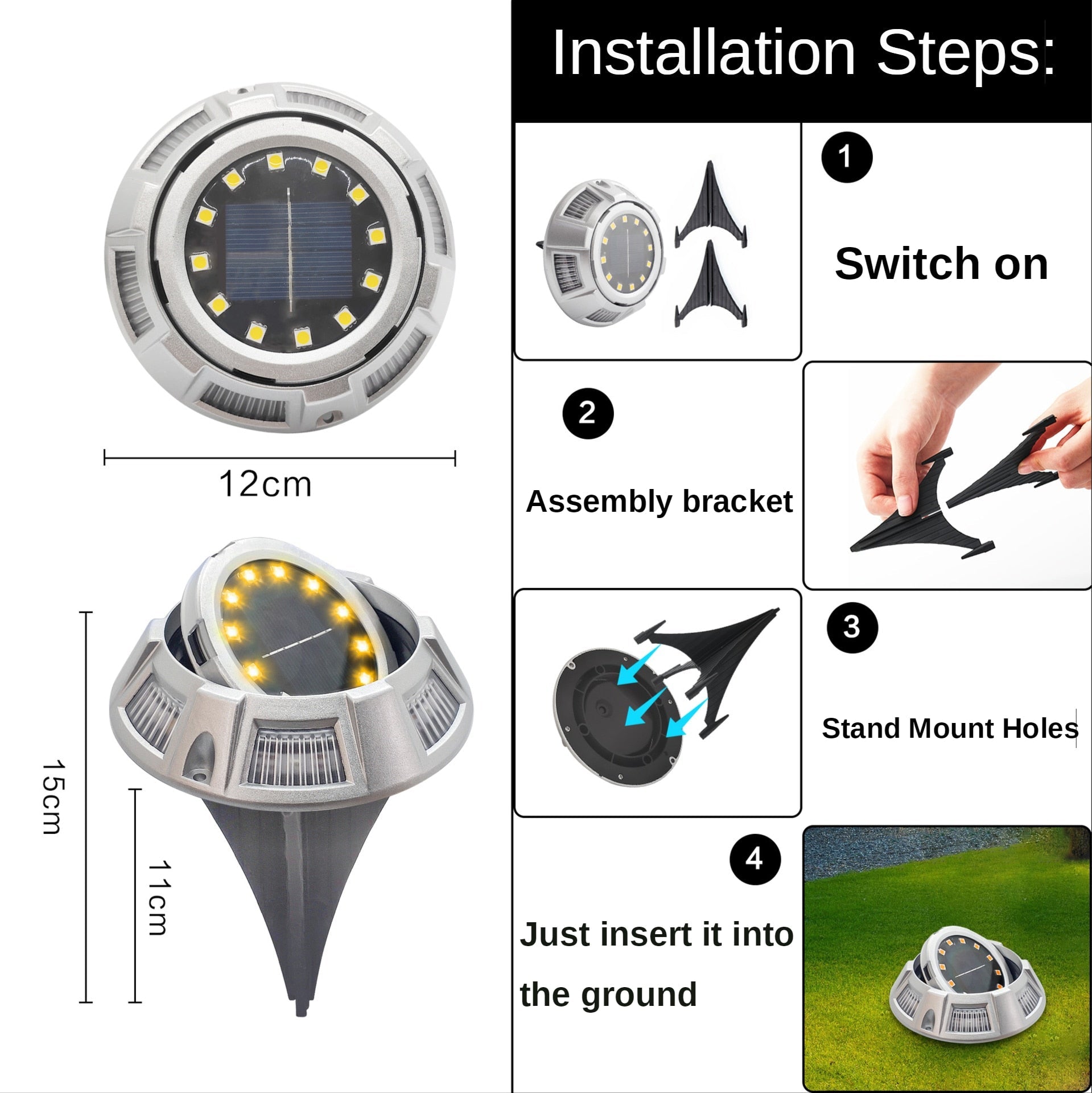 12cm

15cm

11cm

Installation Steps:

1

Switch on

2

Assembly bracket

3

Stand Mount Holes

4

Just insert it into the ground