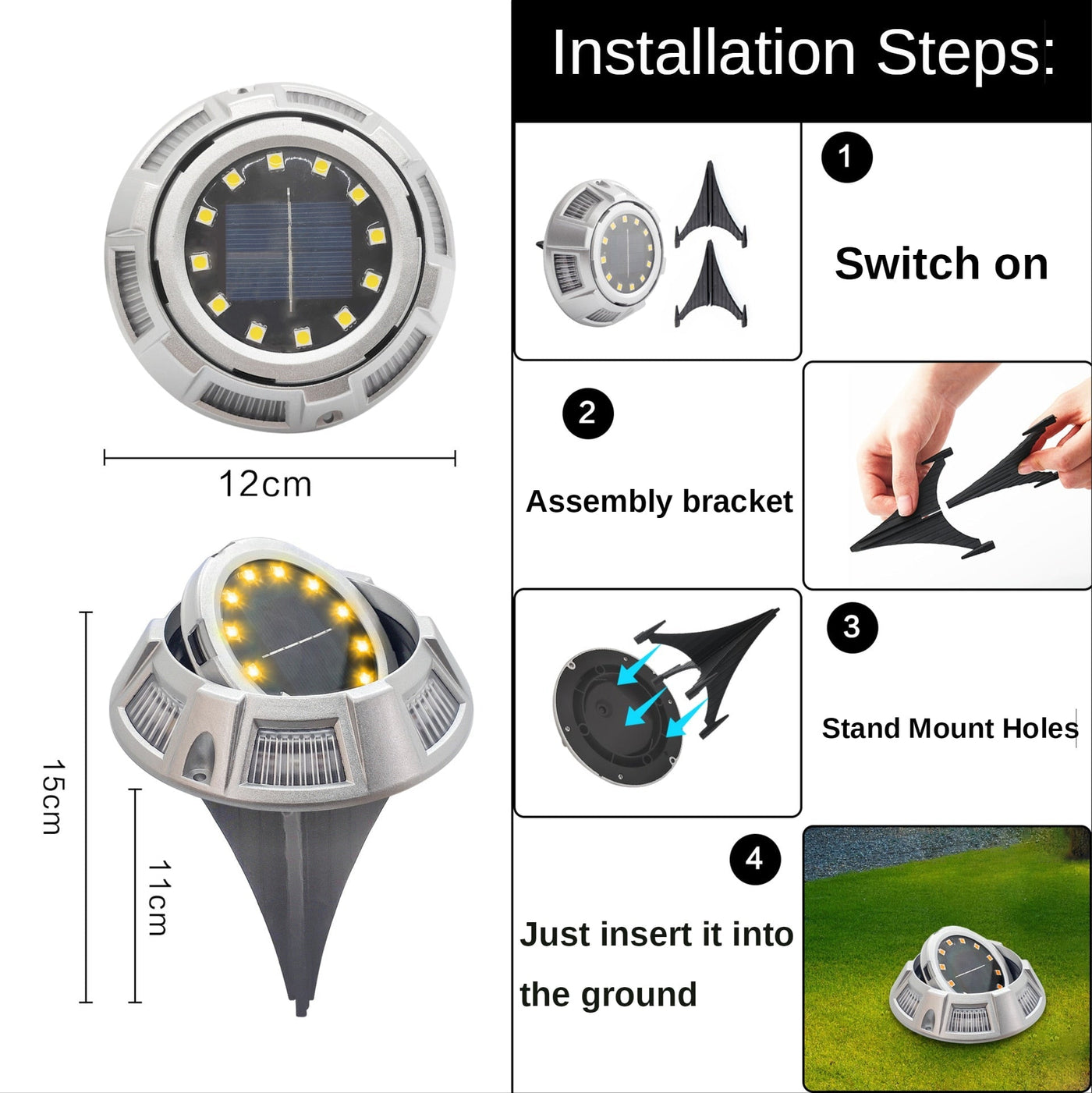 12cm

15cm

11cm

Installation Steps:

1

Switch on

2

Assembly bracket

3

Stand Mount Holes

4

Just insert it into the ground