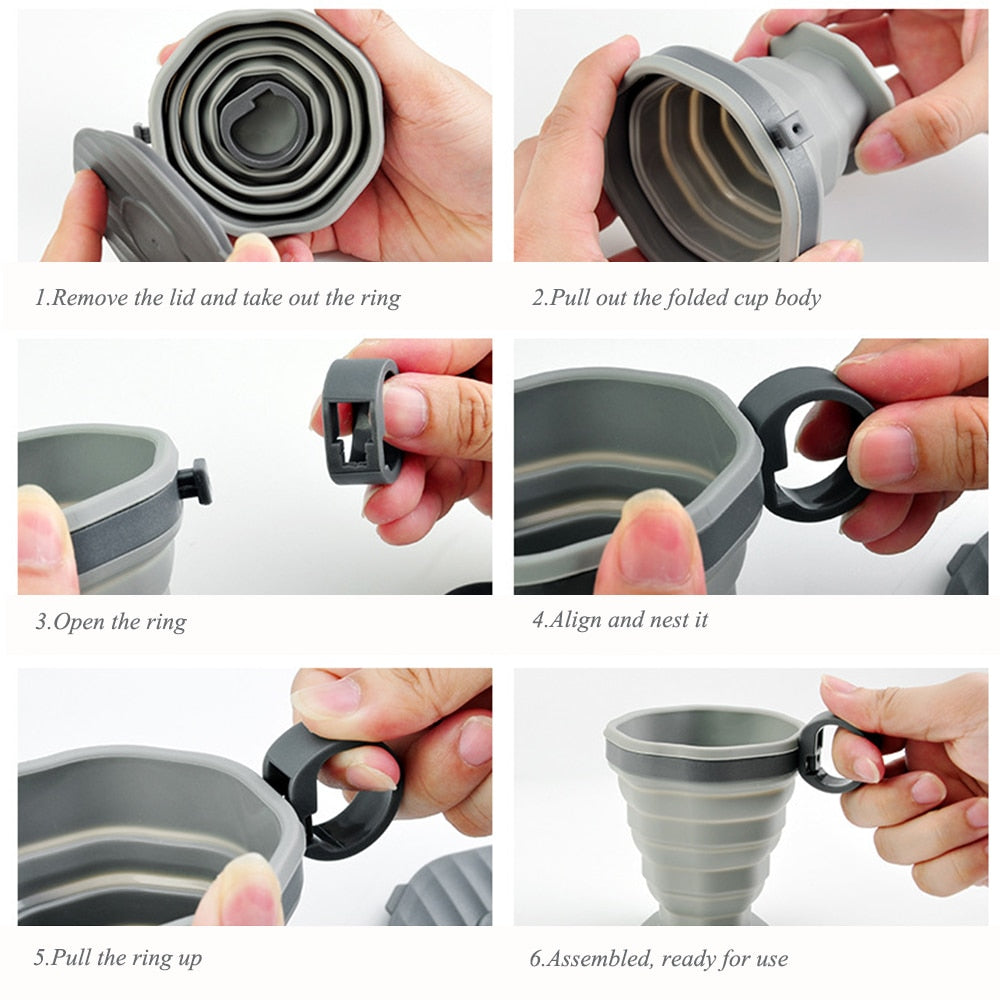 1.Remove the lid and take out the ring

2.Pull out the folded cup body

3.Open the ring

4.Align and nest it

5.Pull the ring up

6.Assembled, ready for use