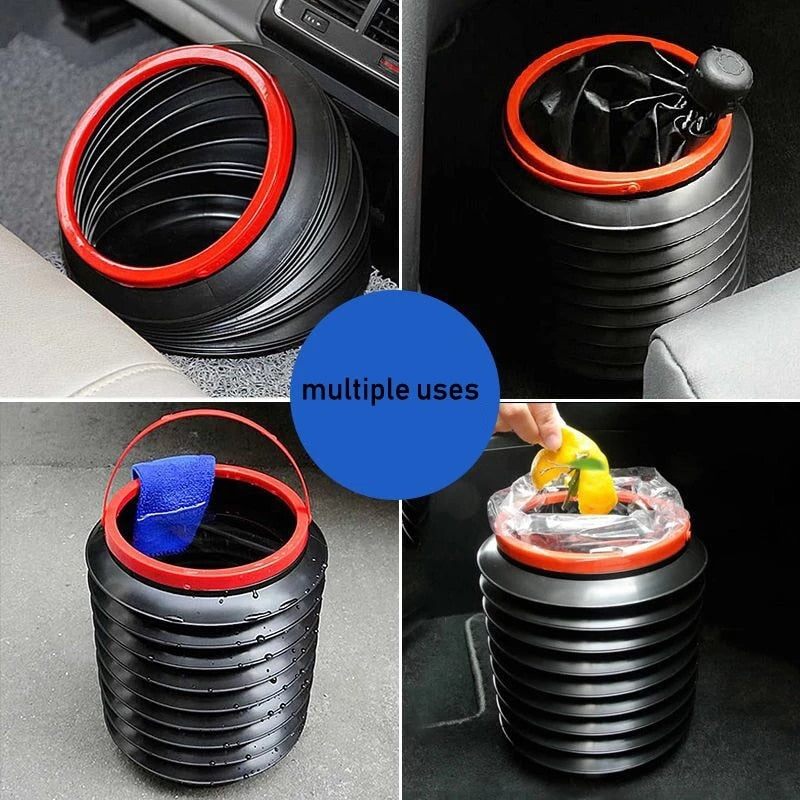 multiple uses