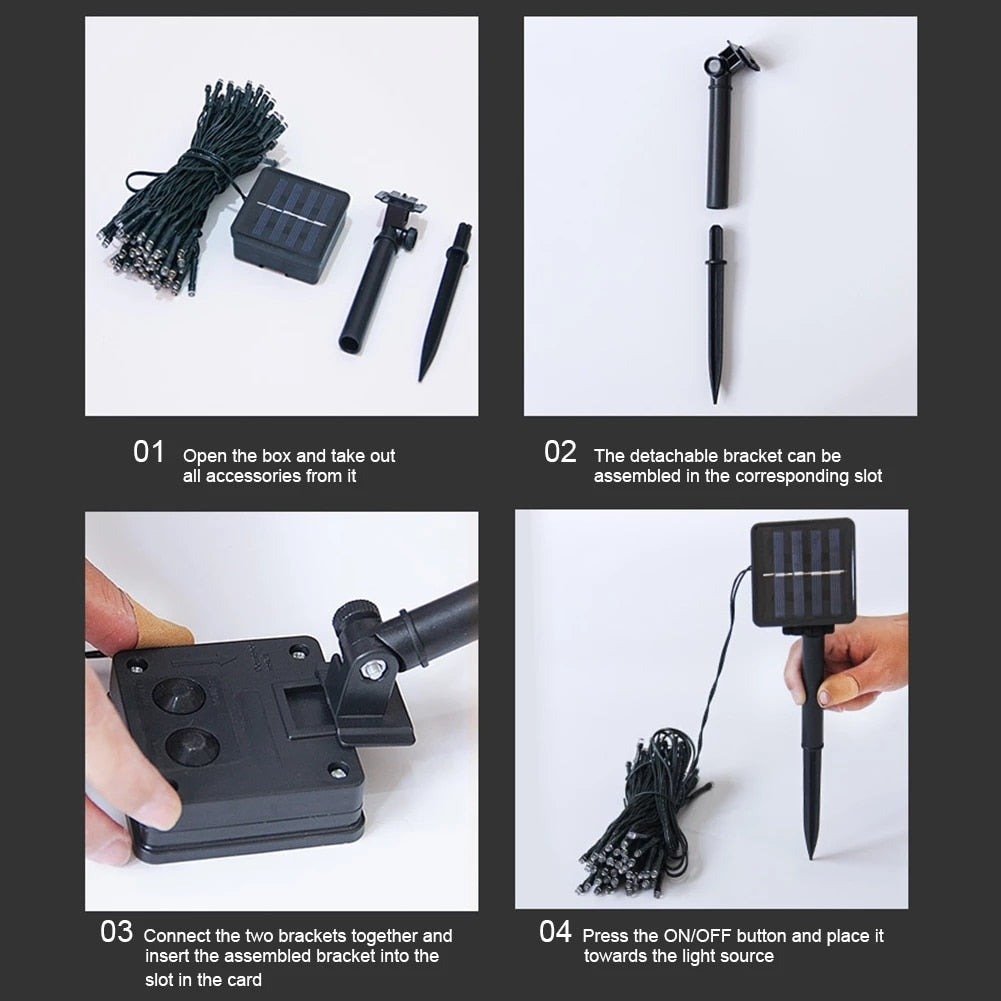 01 Open the box and take out all accessories from it

02 The detachable bracket can be assembled in the corresponding slot

03 Connect the two brackets together and insert the assembled bracket into the slot in the card

04 Press the ON/OFF button and place it towards the light source