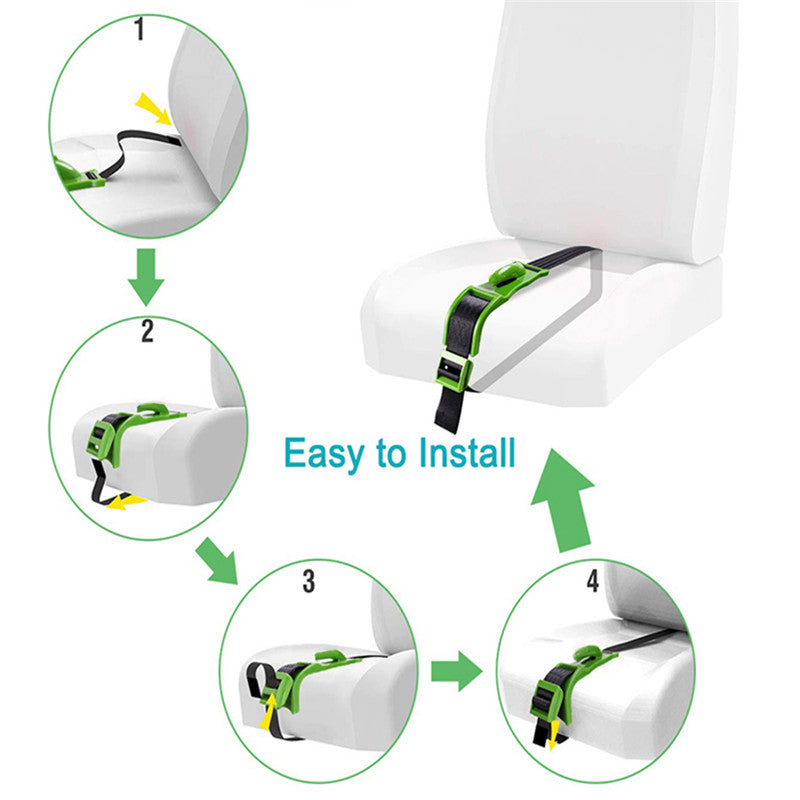 1

2

Easy to Install

3

4