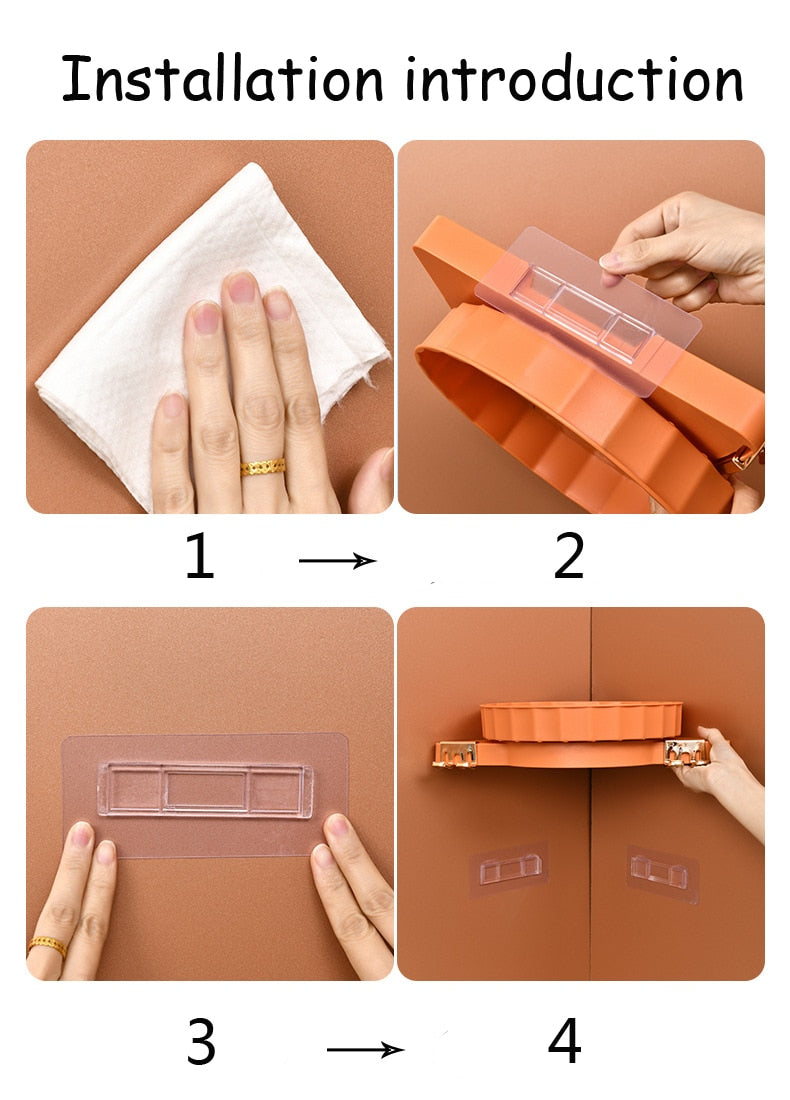 Installation introduction

1 → 2

3 → 4