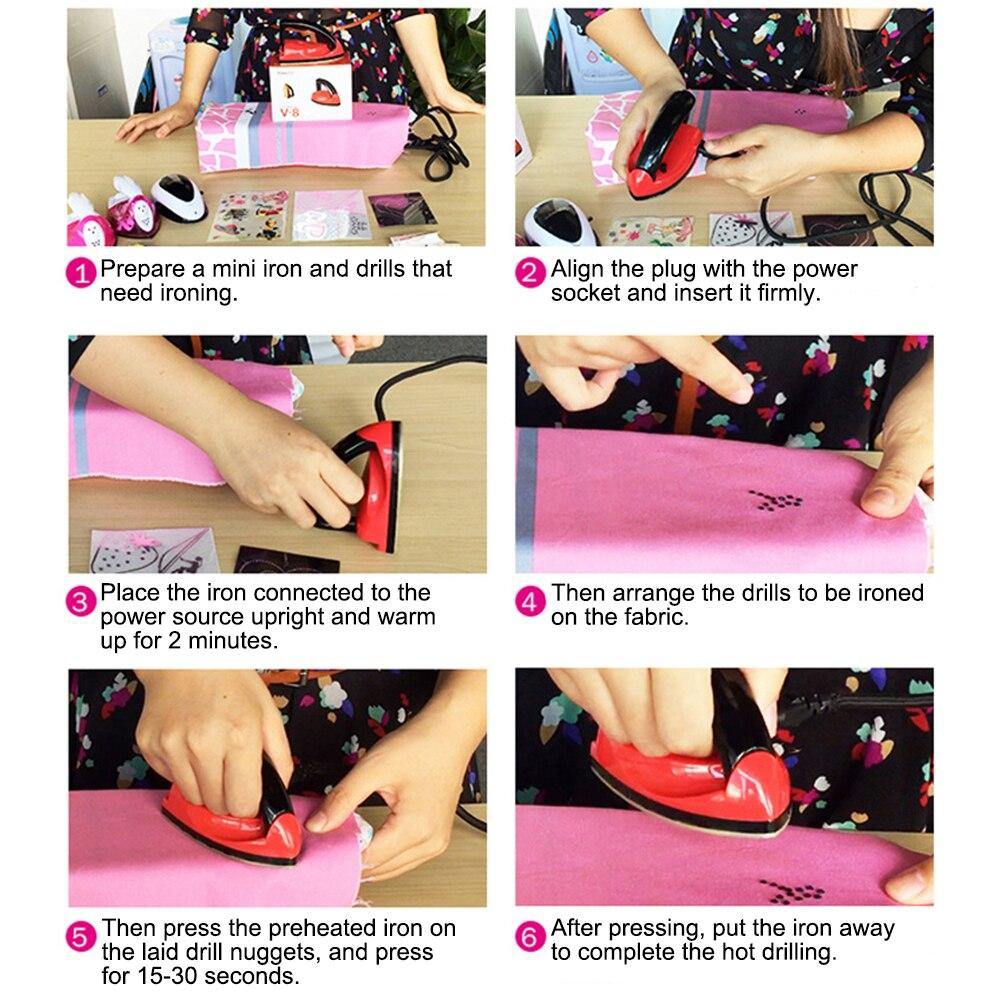 V-8

1 Prepare a mini iron and drills that need ironing.

2 Align the plug with the power socket and insert it firmly.

3 Place the iron connected to the power source upright and warm up for 2 minutes.

4 Then arrange the drills to be ironed on the fabric.

5 Then press the preheated iron on the laid drill nuggets, and press for 15-30 seconds.

6 After pressing, put the iron away to complete the hot drilling.