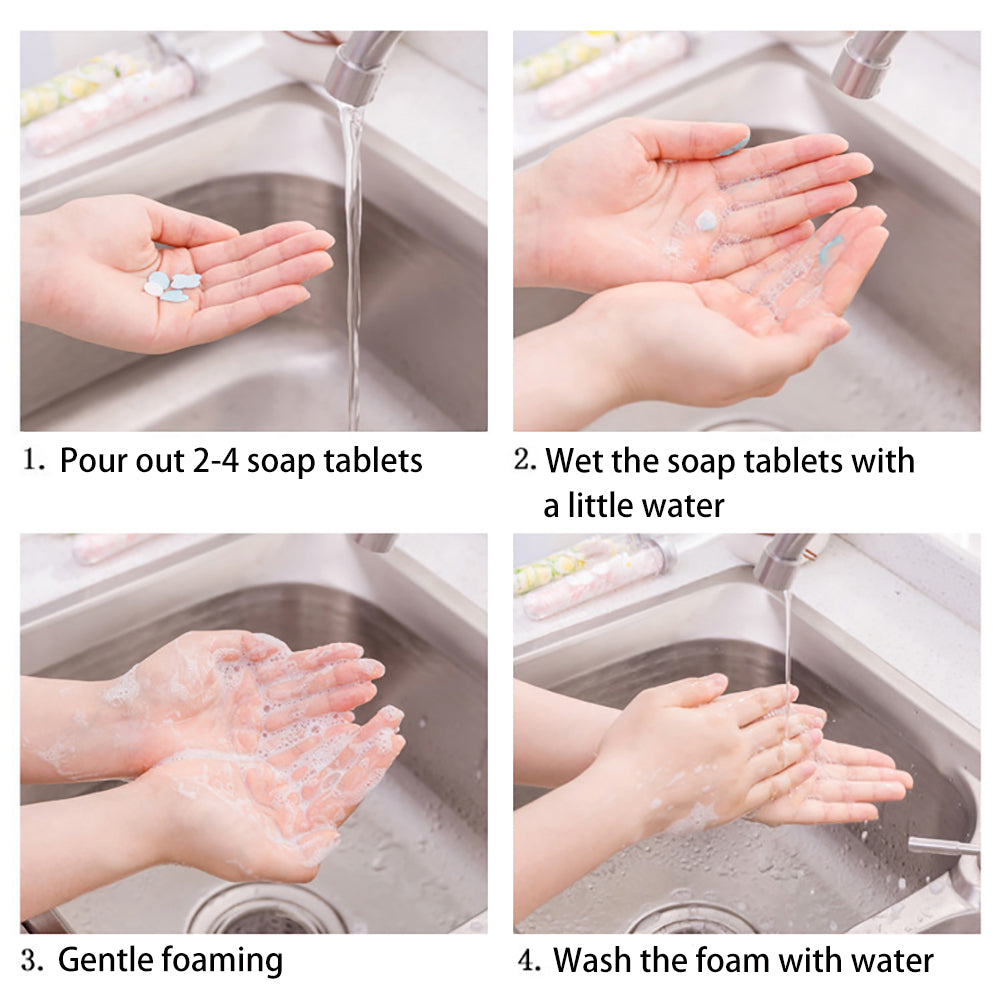 1. Pour out 2-4 soap tablets

2. Wet the soap tablets with a little water

3. Gentle foaming

4. Wash the foam with water