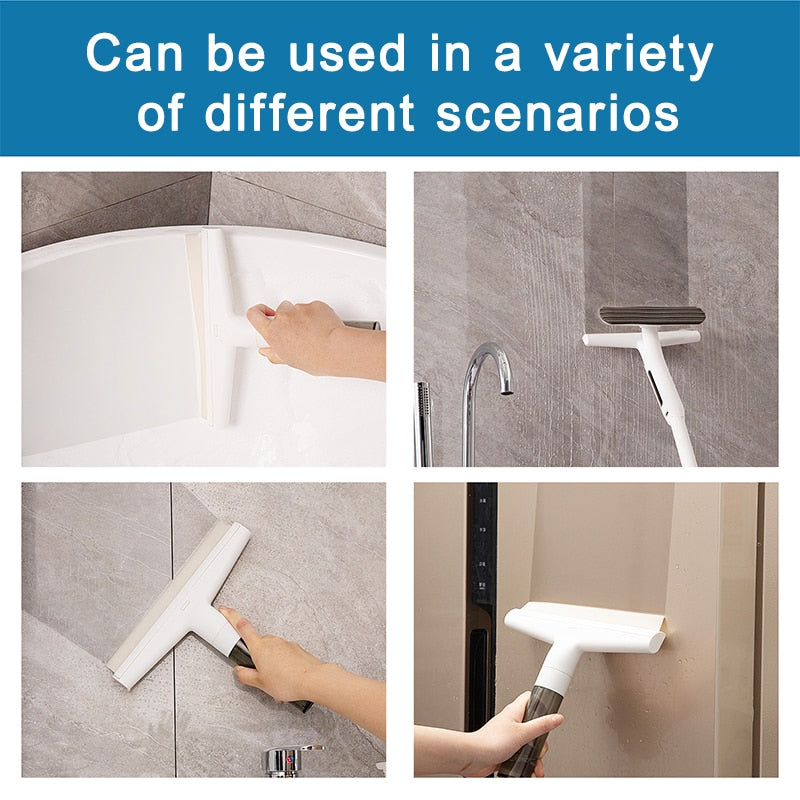 Can be used in a variety of different scenarios