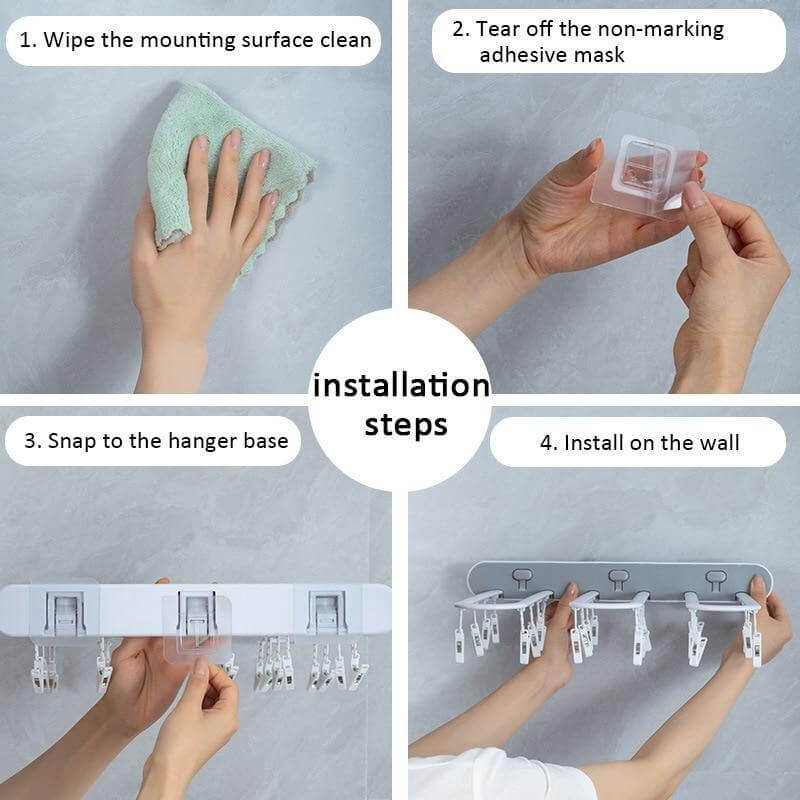 1. Wipe the mounting surface clean

2. Tear off the non-marking adhesive mask

installation steps

3. Snap to the hanger base

4. Install on the wall