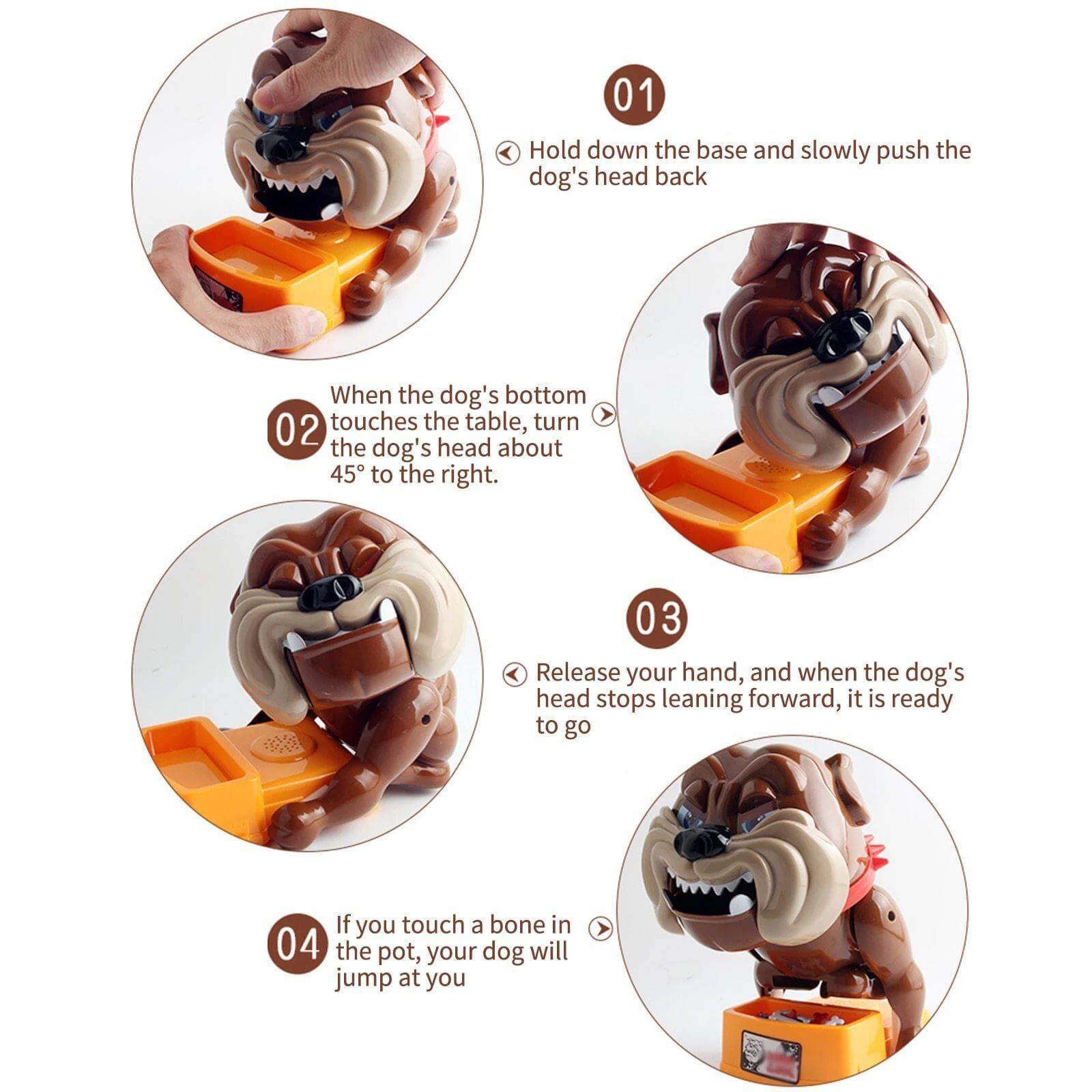 01

Hold down the base and slowly push the dog's head back

02

When the dog's bottom touches the table, turn the dog's head about 45° to the right.

03

Release your hand, and when the dog's head stops leaning forward, it is ready to go

04

If you touch a bone in the pot, your dog will jump at you