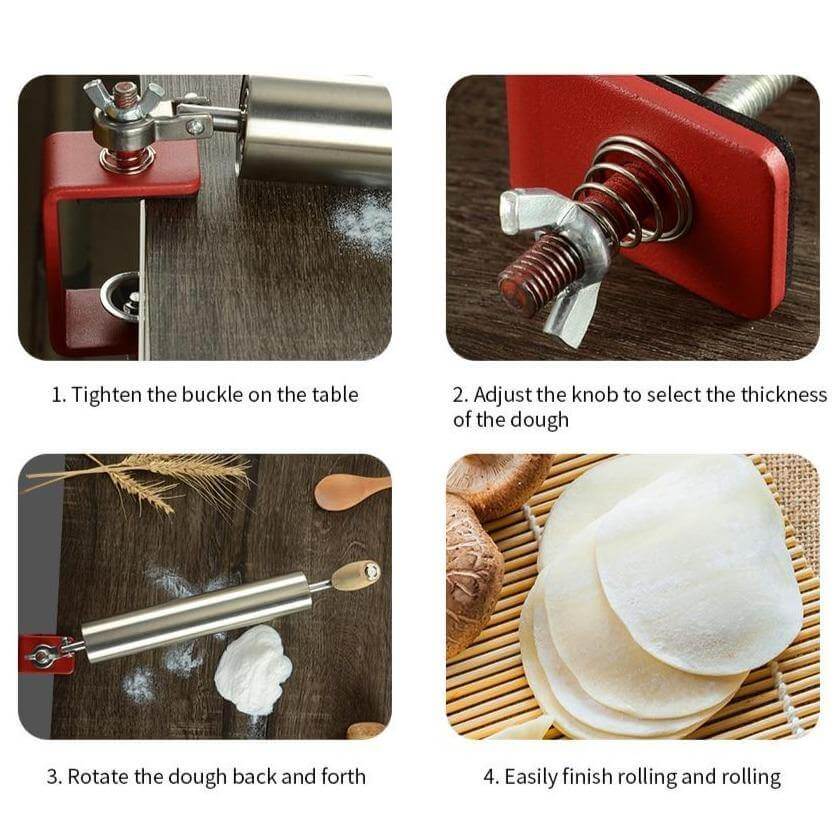 1. Tighten the buckle on the table

2. Adjust the knob to select the thickness of the dough

3. Rotate the dough back and forth

4. Easily finish rolling and rolling