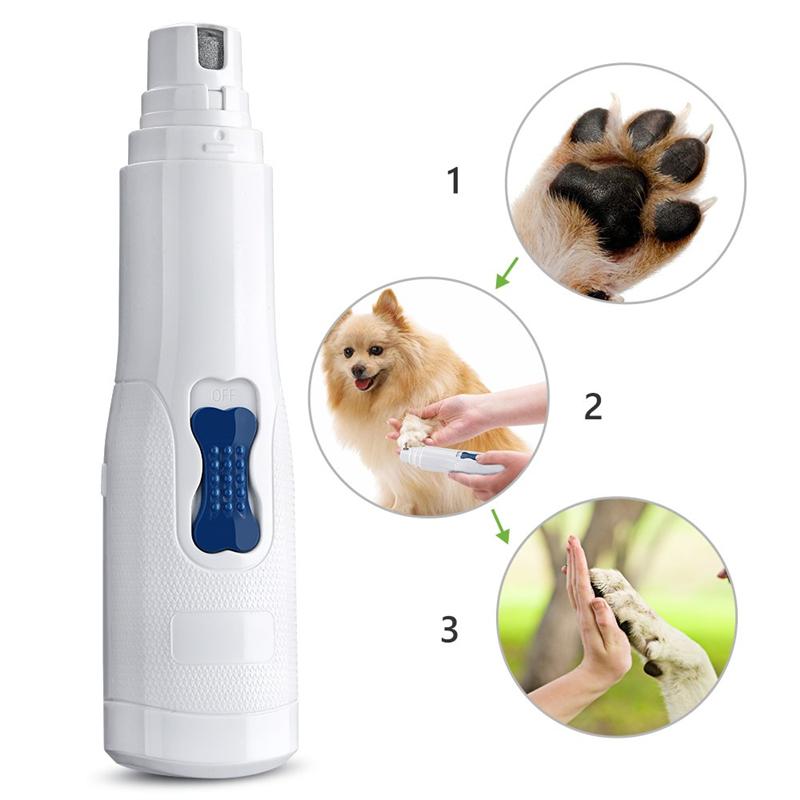 OFF

1

2

3