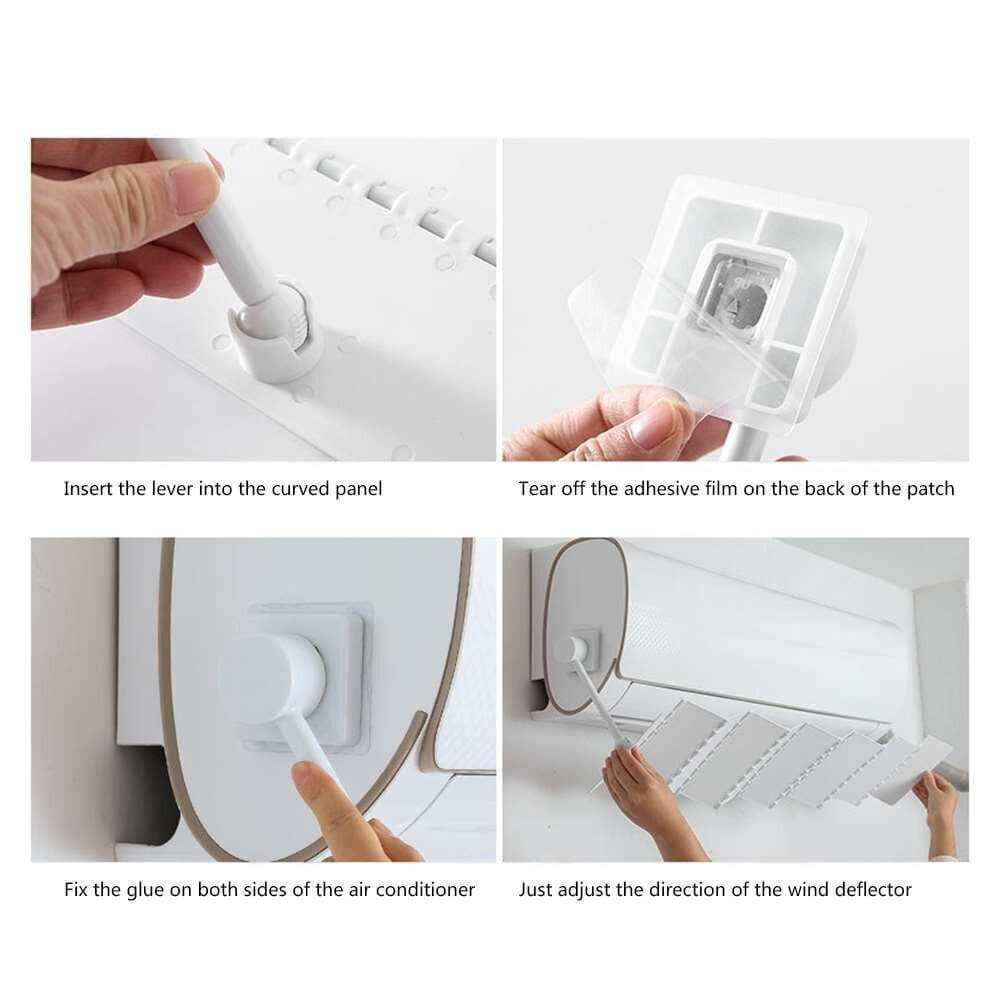 Insert the lever into the curved panel

Tear off the adhesive film on the back of the patch

Fix the glue on both sides of the air conditioner

Just adjust the direction of the wind deflector