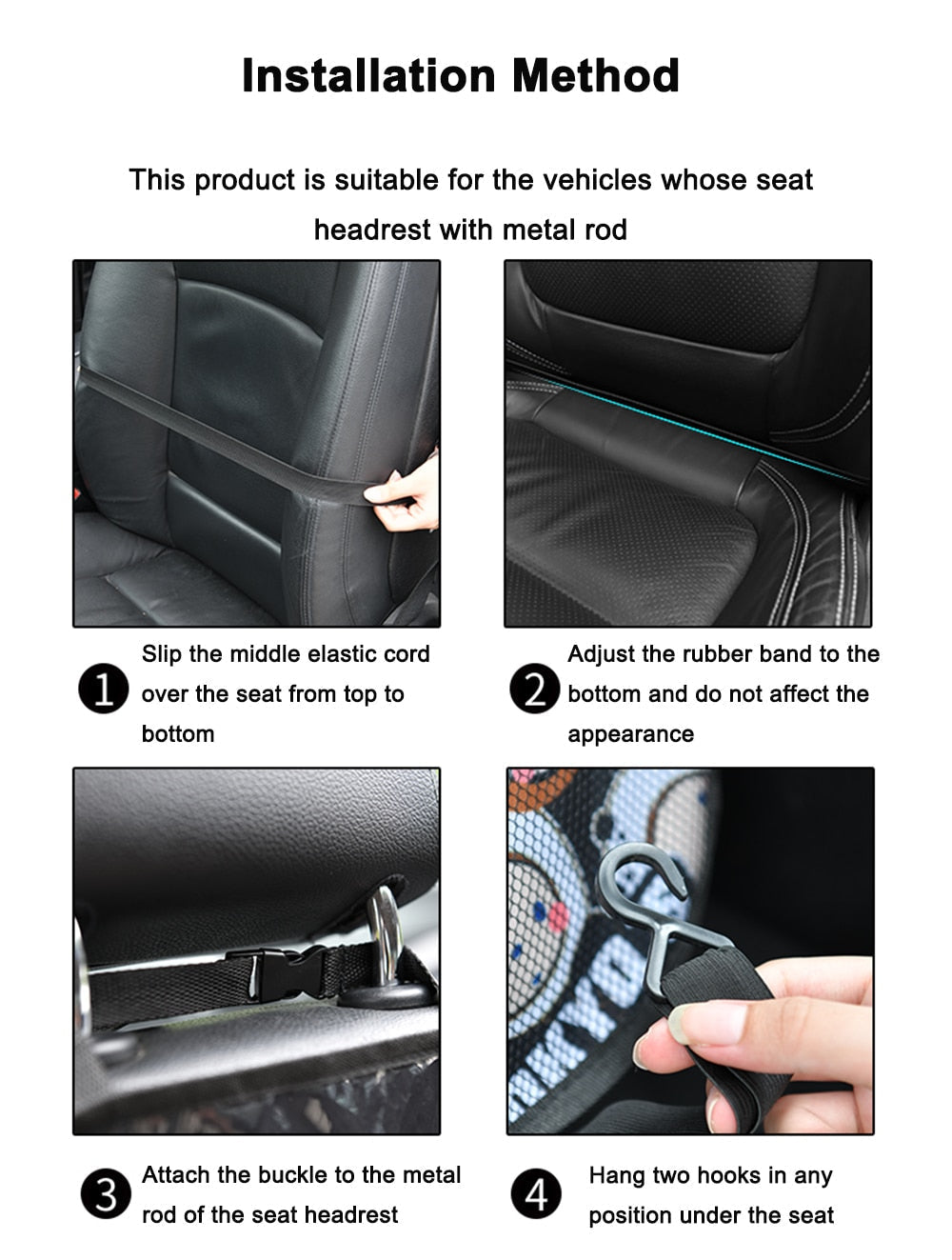 Installation Method

This product is suitable for the vehicles whose seat headrest with metal rod

1 Slip the middle elastic cord over the seat from top to bottom

2 Adjust the rubber band to the bottom and do not affect the appearance

3 Attach the buckle to the metal rod of the seat headrest

4 Hang two hooks in any position under the seat